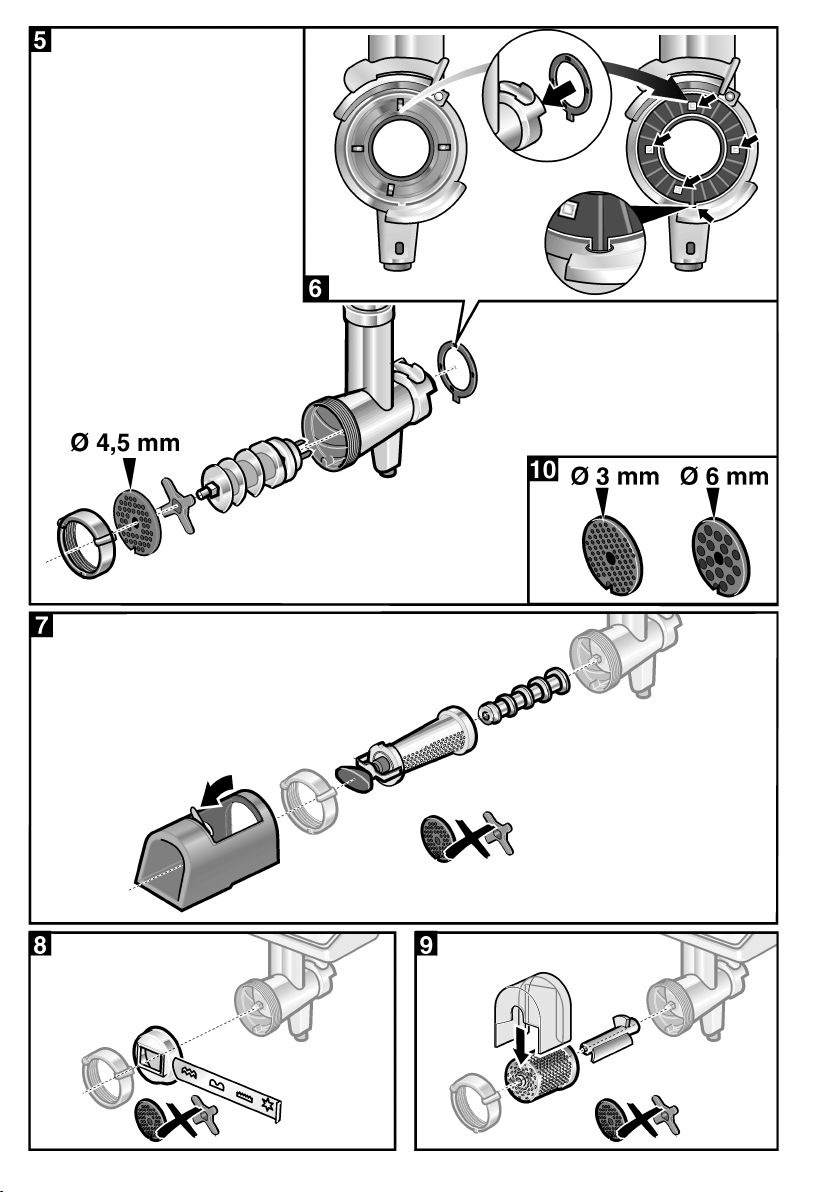 5

6

Ø 4,5 mm

10 Ø 3 mm Ø 6 mm

7

8

9