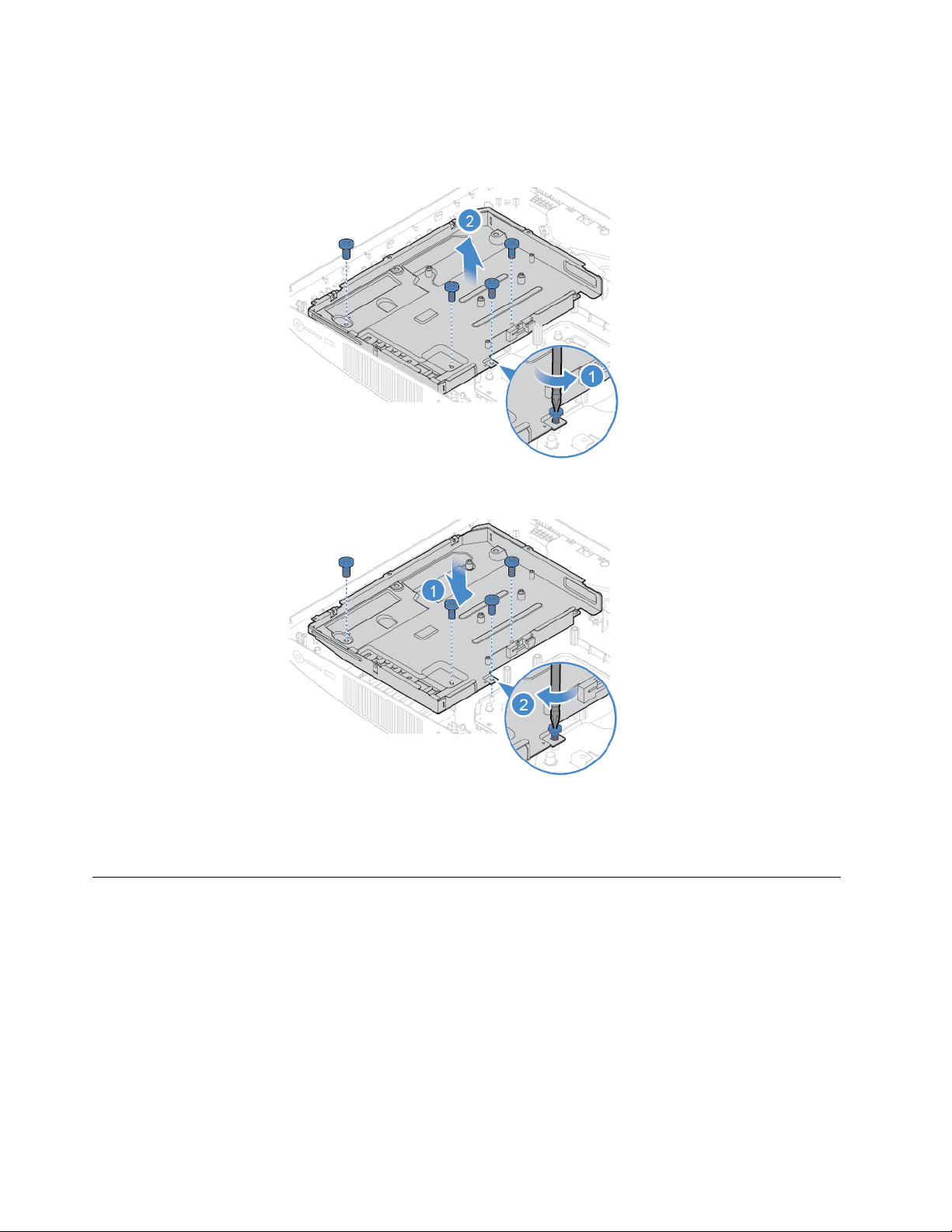 2

1

1

2