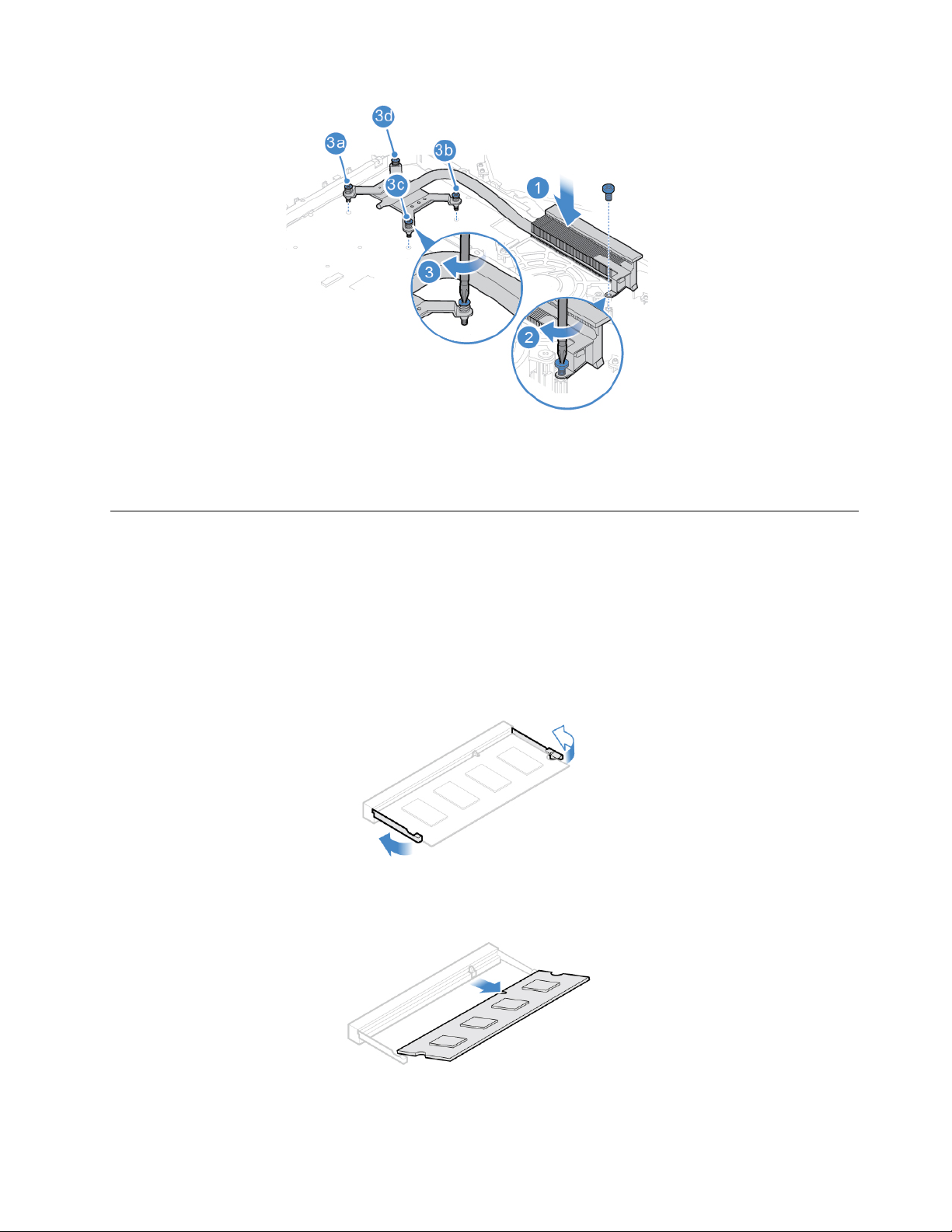 3d
3a
3b
3c
1
3
2