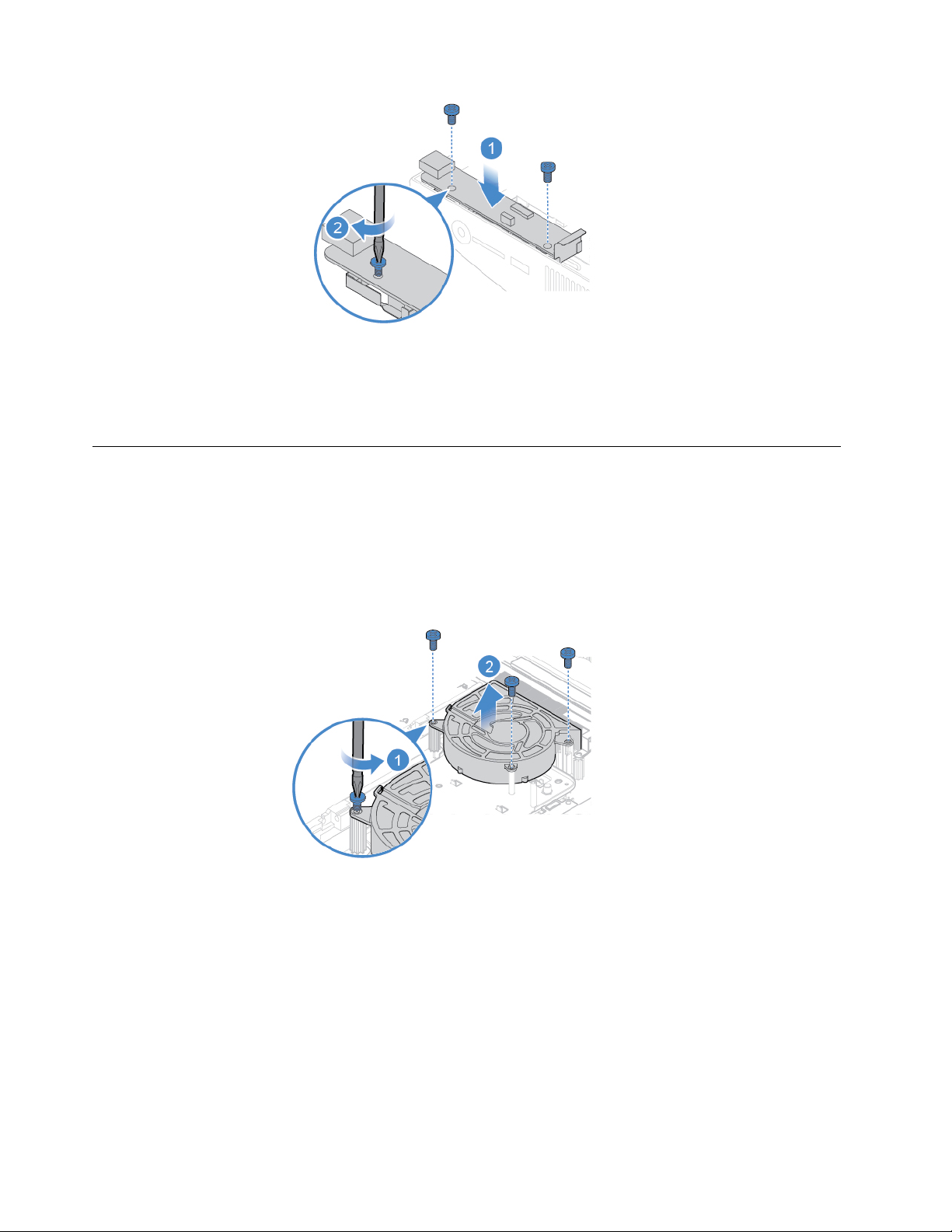 1
2

2
1