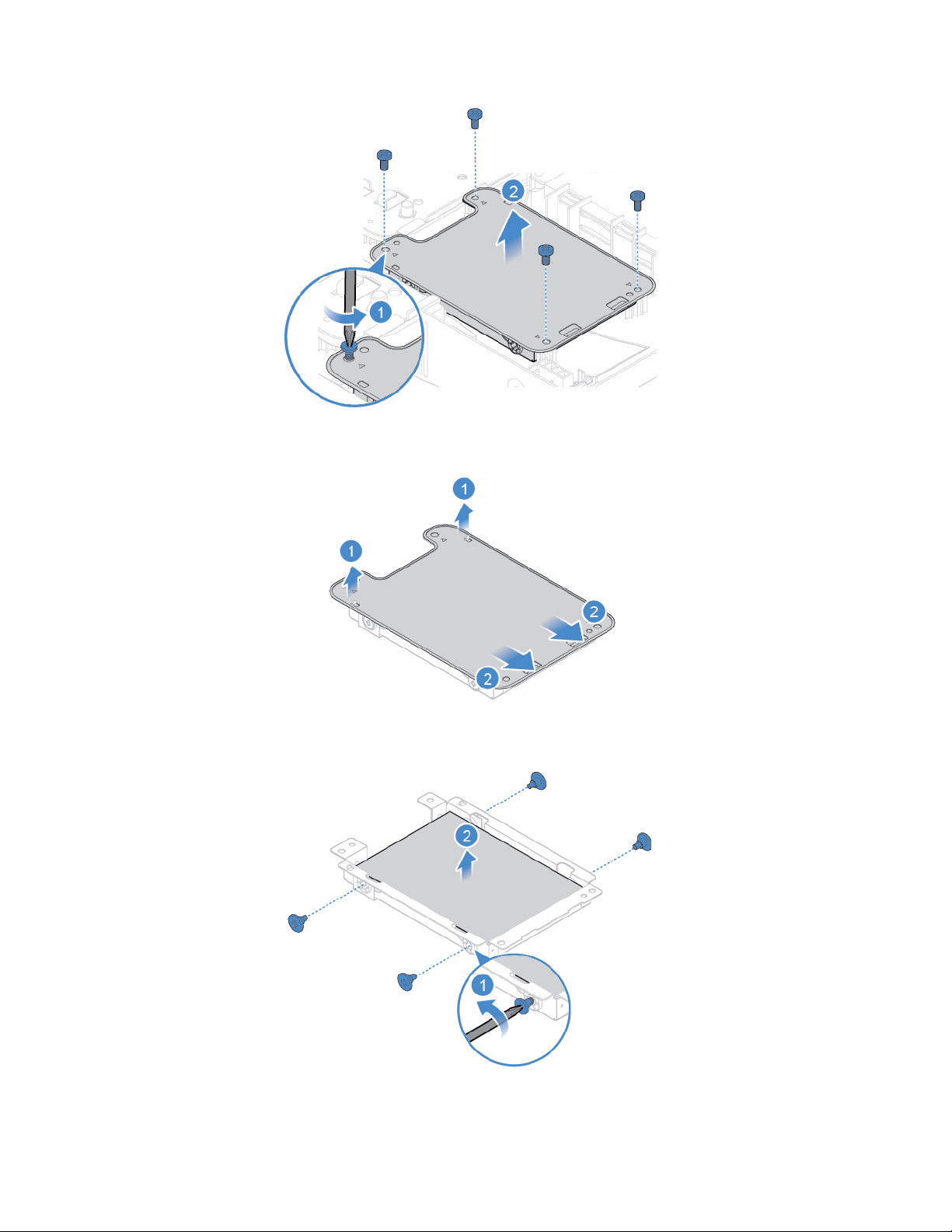 2
1
1
1
2
2
2
1