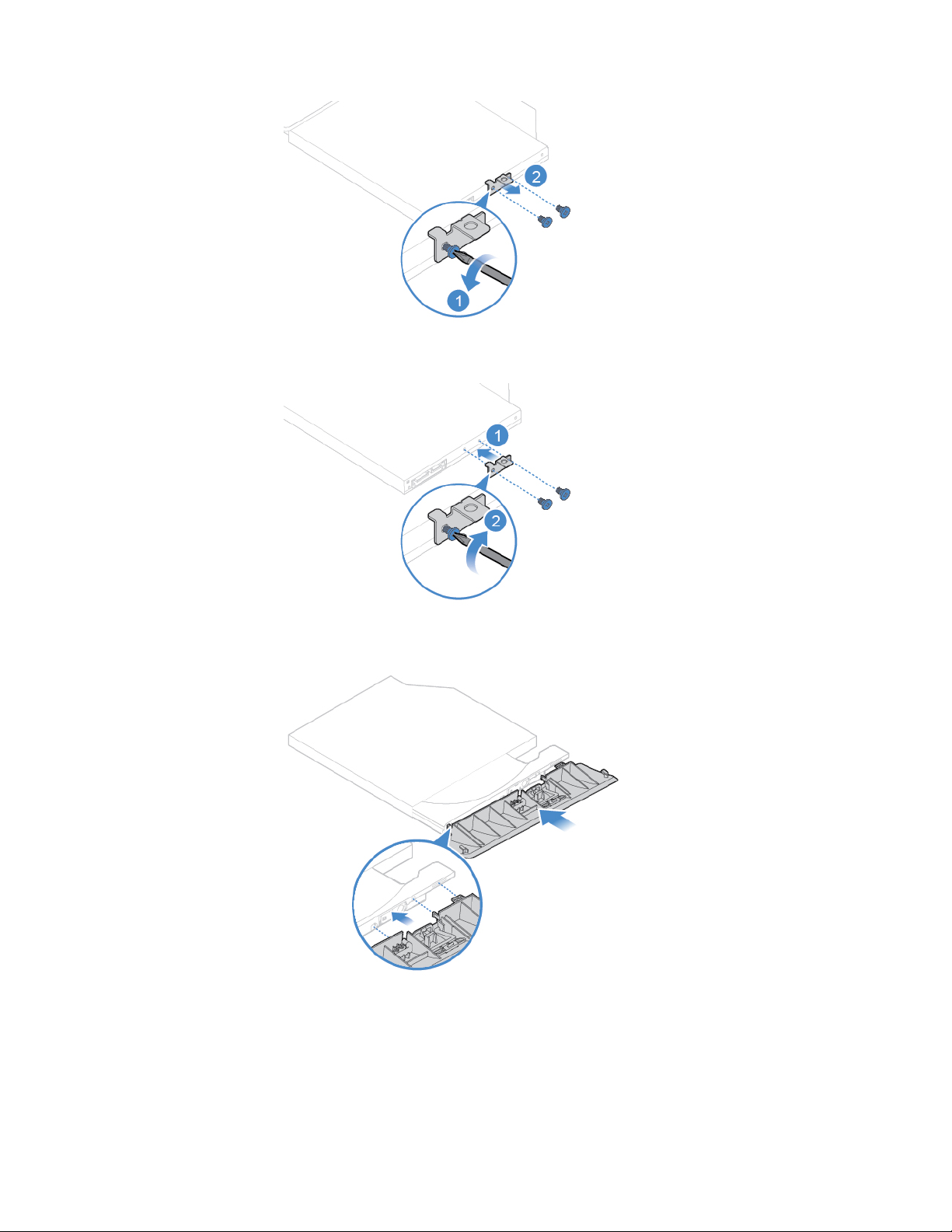 2

1

1

2