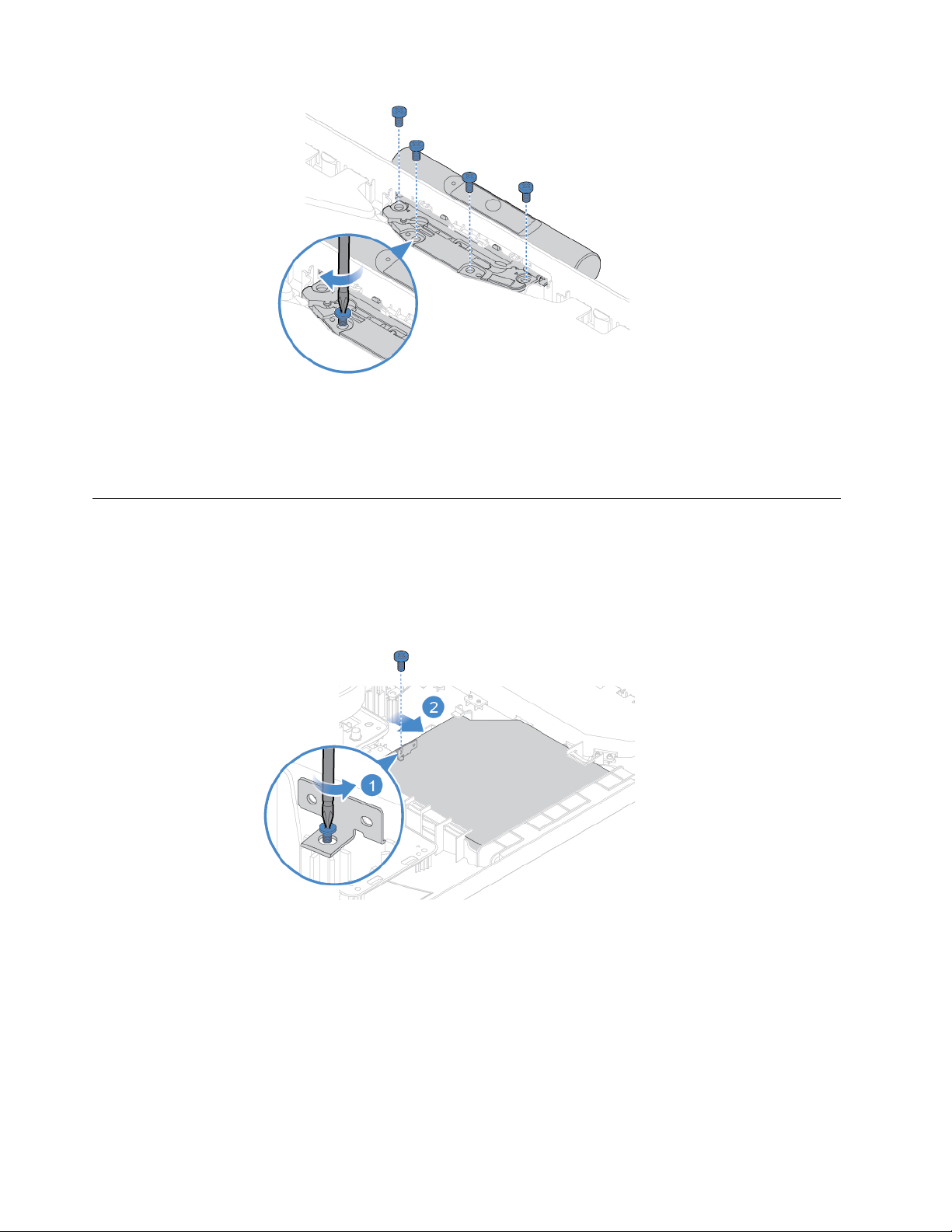 2

1