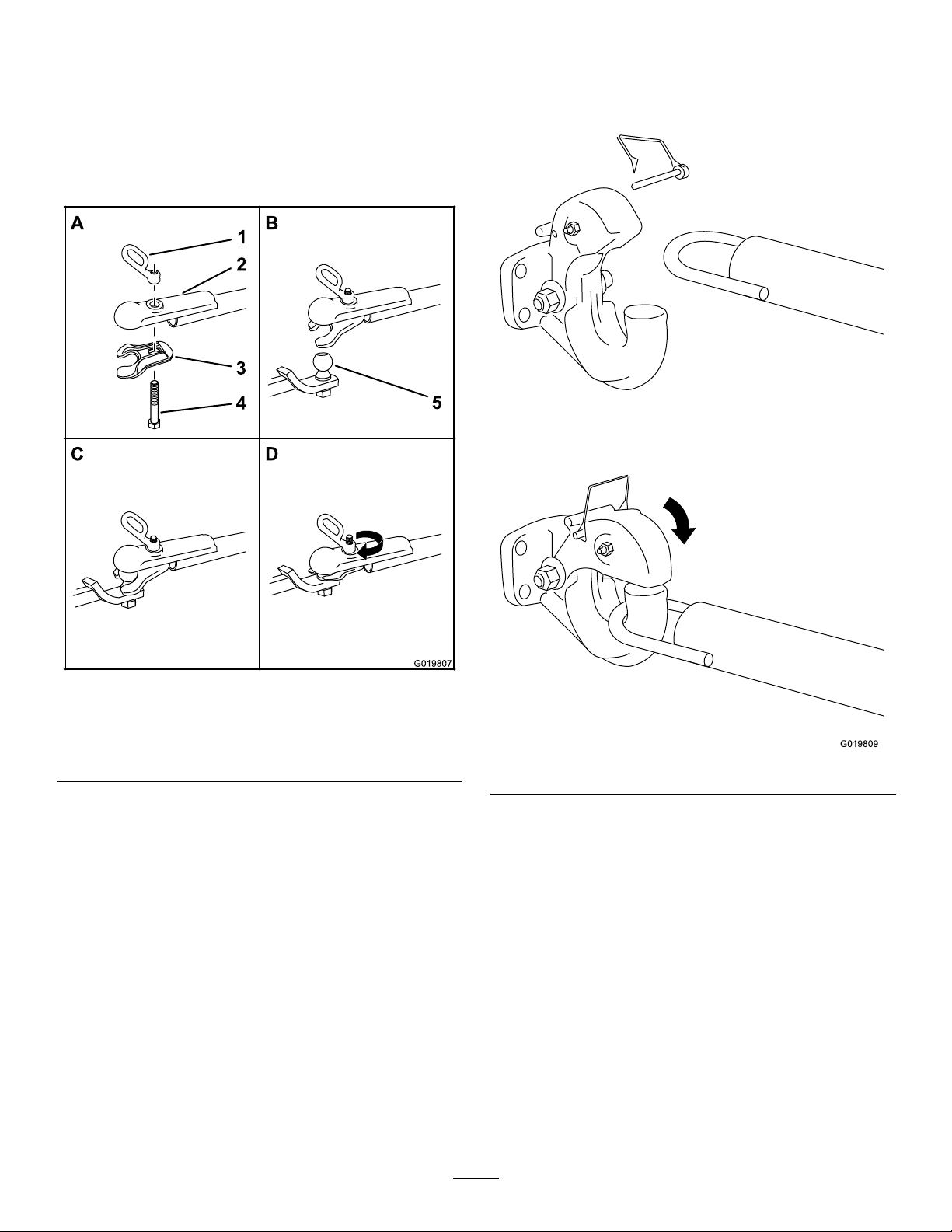 A

1

2

3

4

B

5

C

D

G019807

G019809