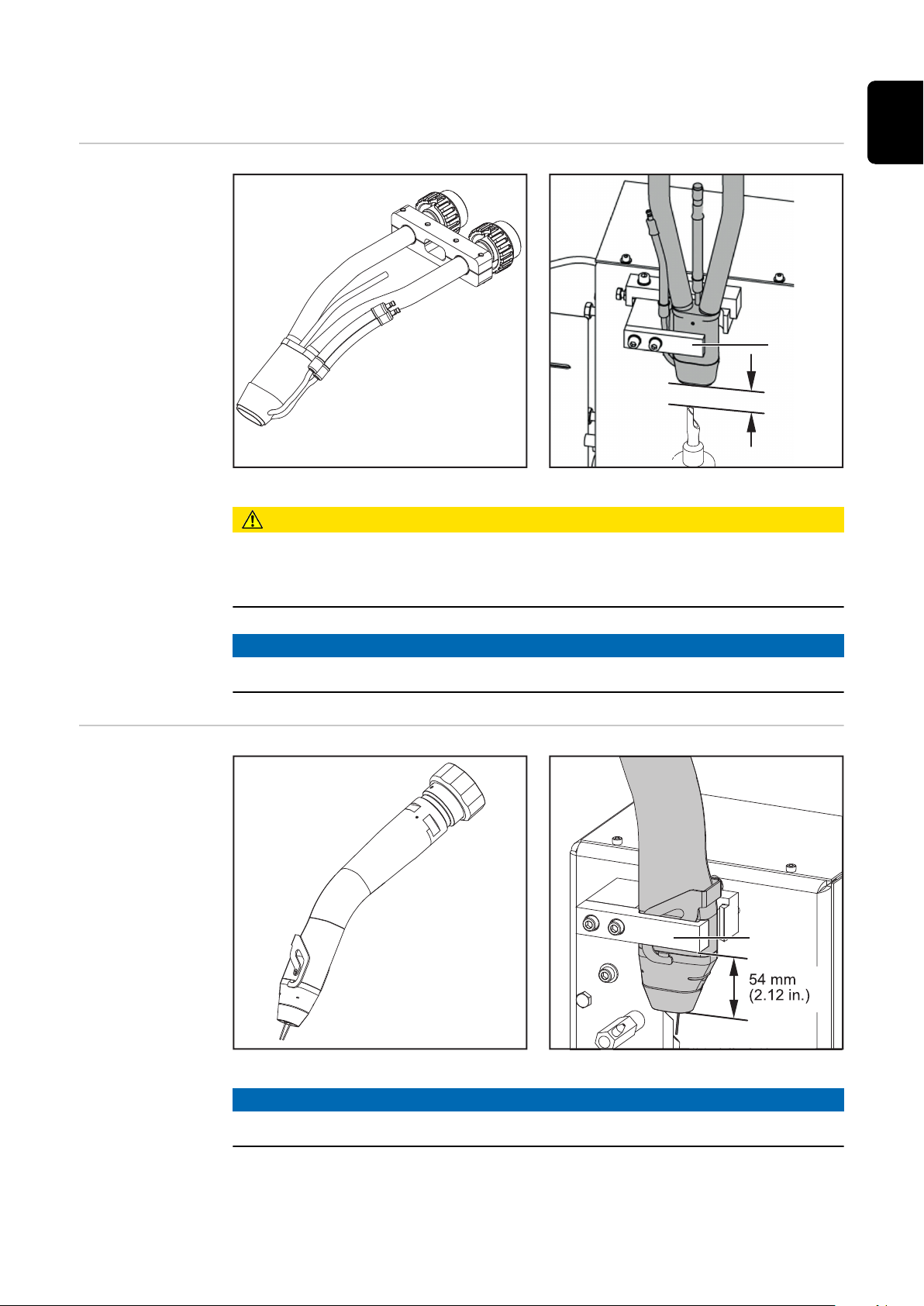 54 mm
(2.12 in.)