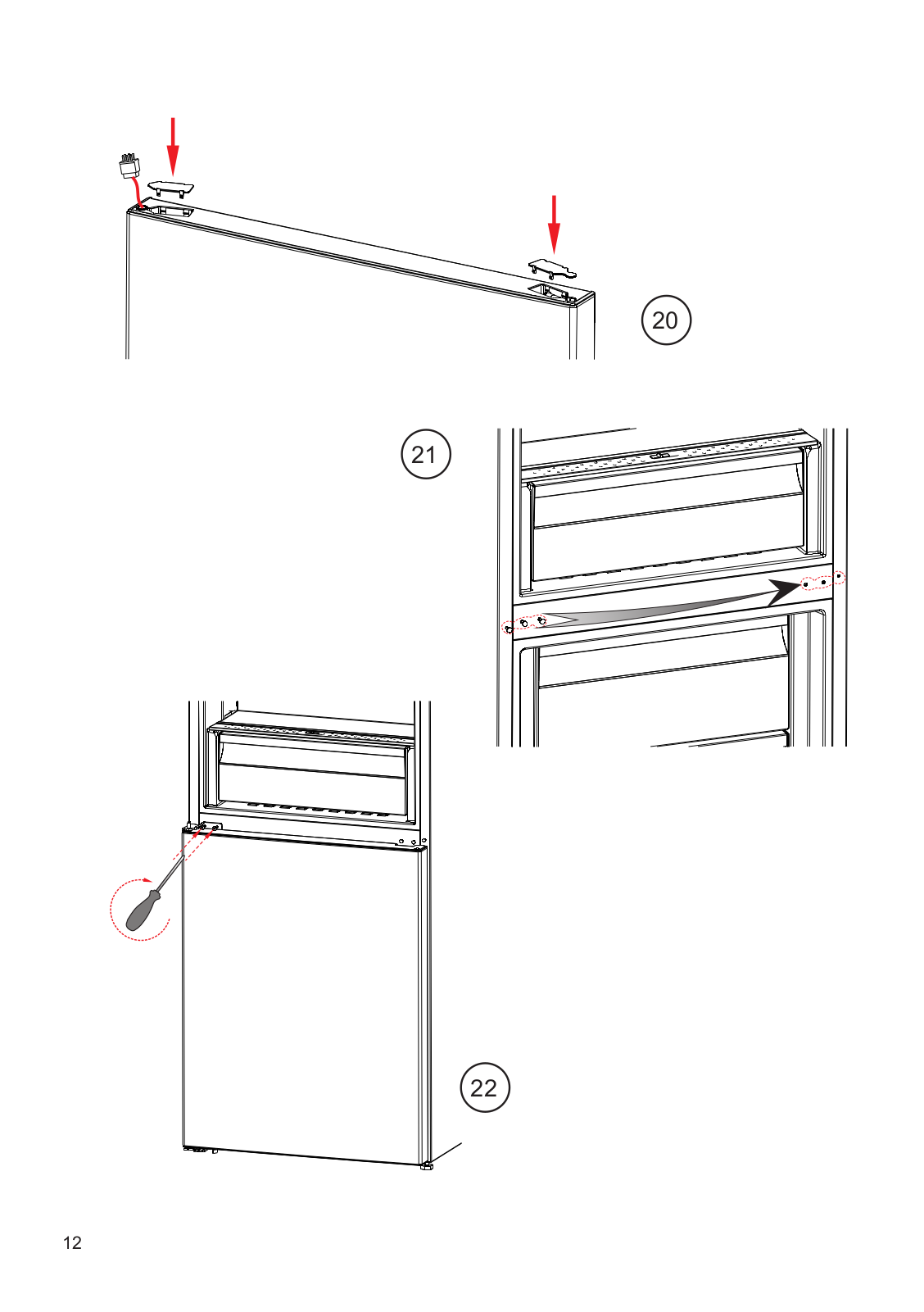 20

21

22

12