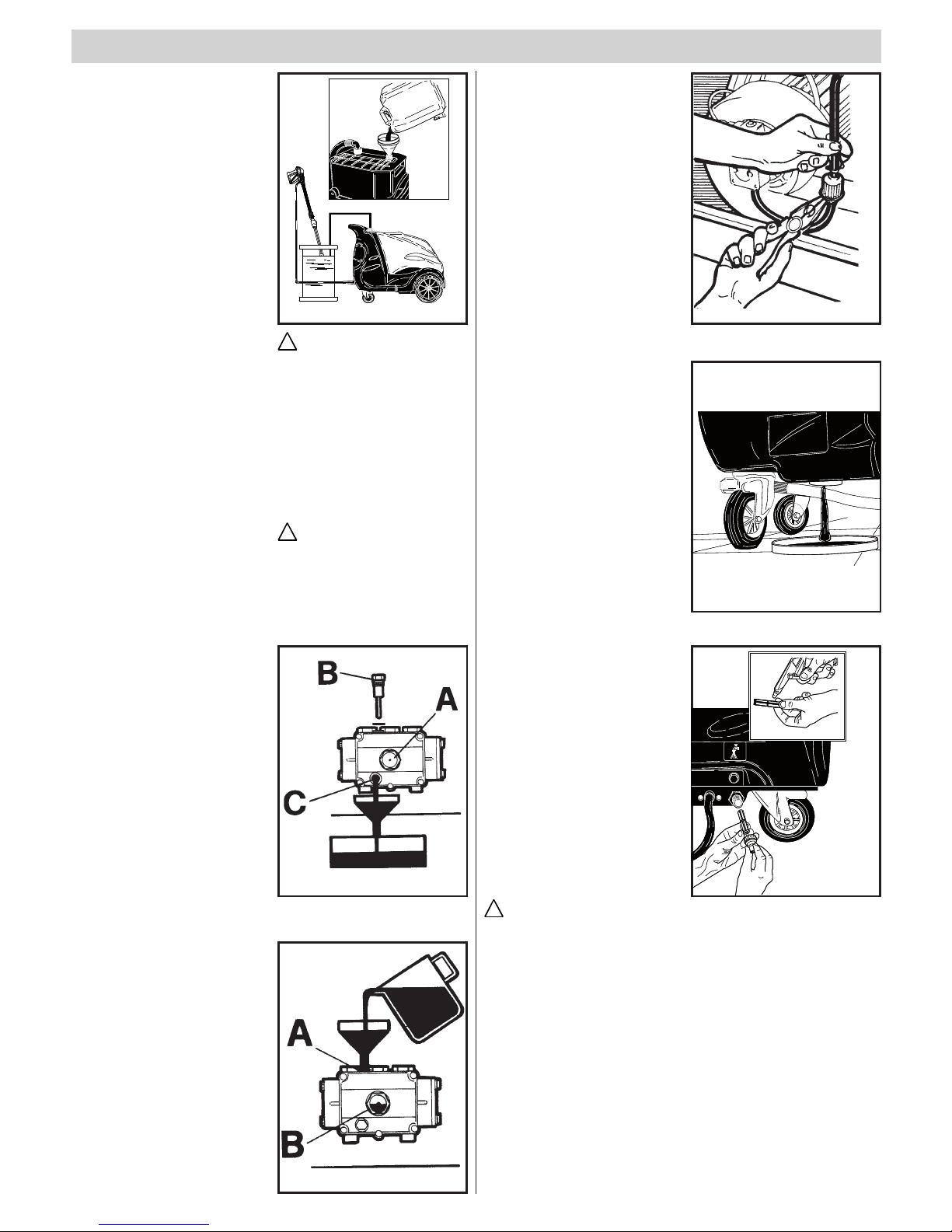 B

A

C

A

B