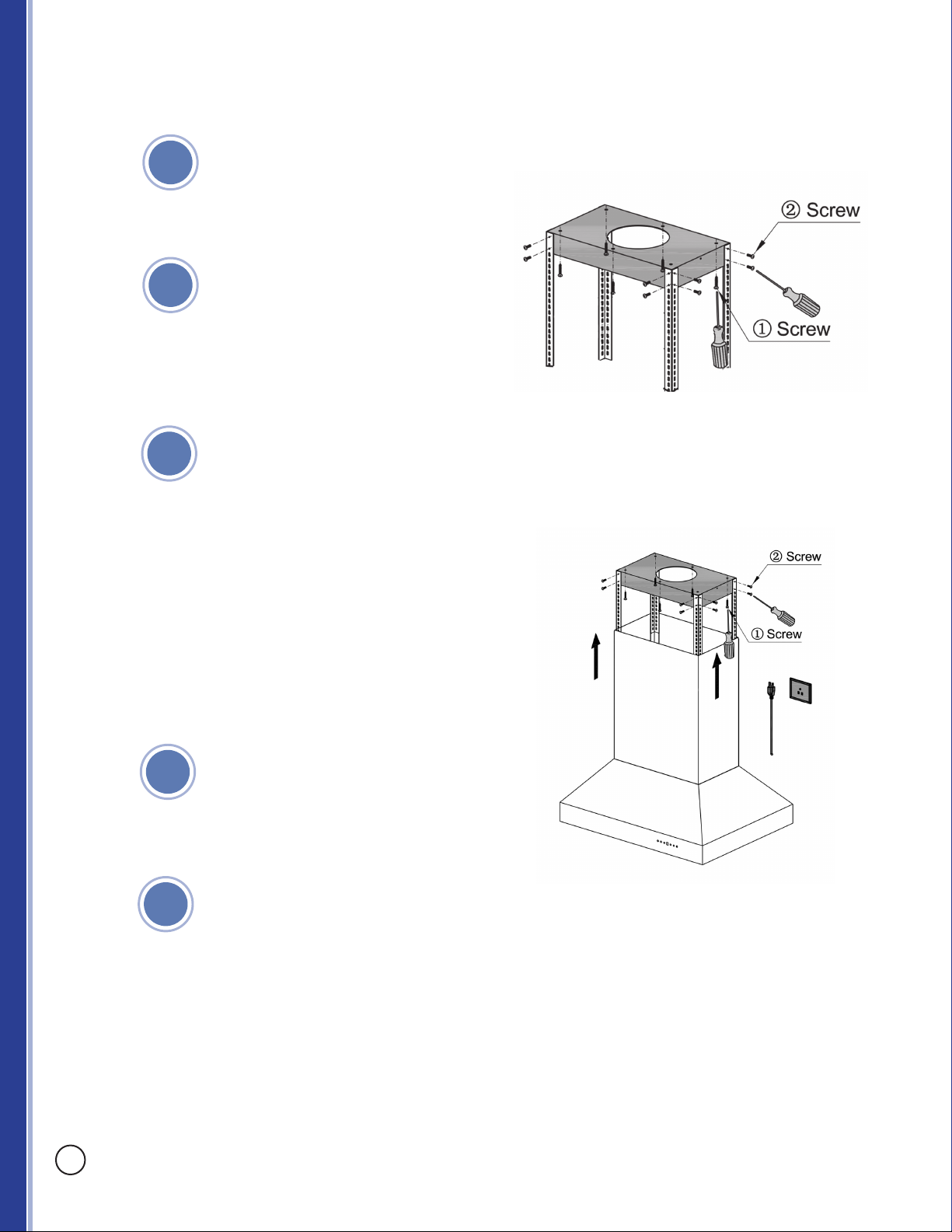 ② Screw

① Screw

② Screw

① Screw