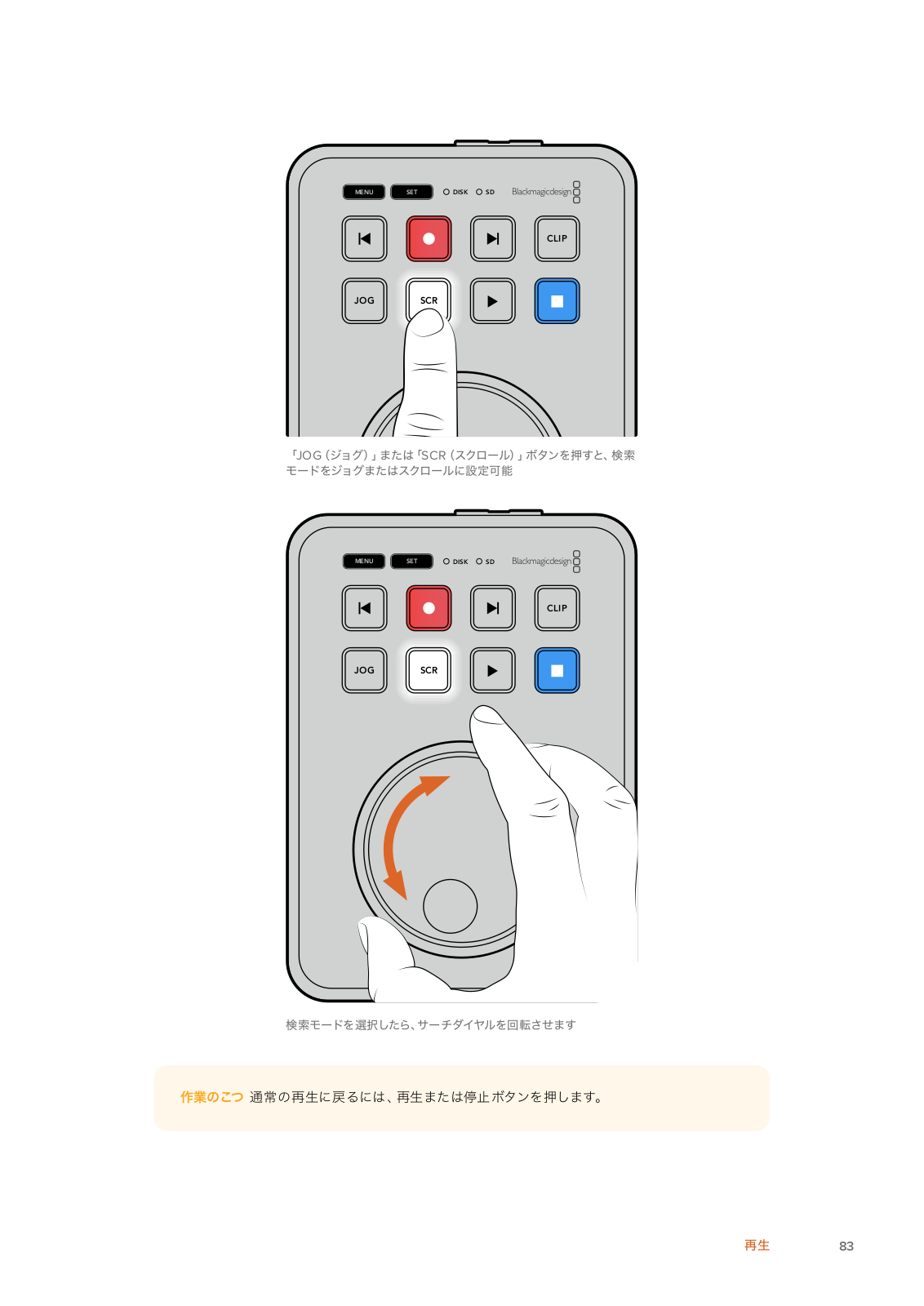 MENU SET DISK SD Blackmagicdesign

CLIP

JOG SCR

「JOG（ジョグ）」または「SCR（スクロール）」ボタンを押すと、検索モードをジョグまたはスクロールに設定可能

MENU SET DISK SD Blackmagicdesign

CLIP

JOG SCR

検索モードを選択したら、サーチダイヤルを回転させます

作業のこつ 通常の再生に戻るには、再生または停止ボタンを押します。

再生 83