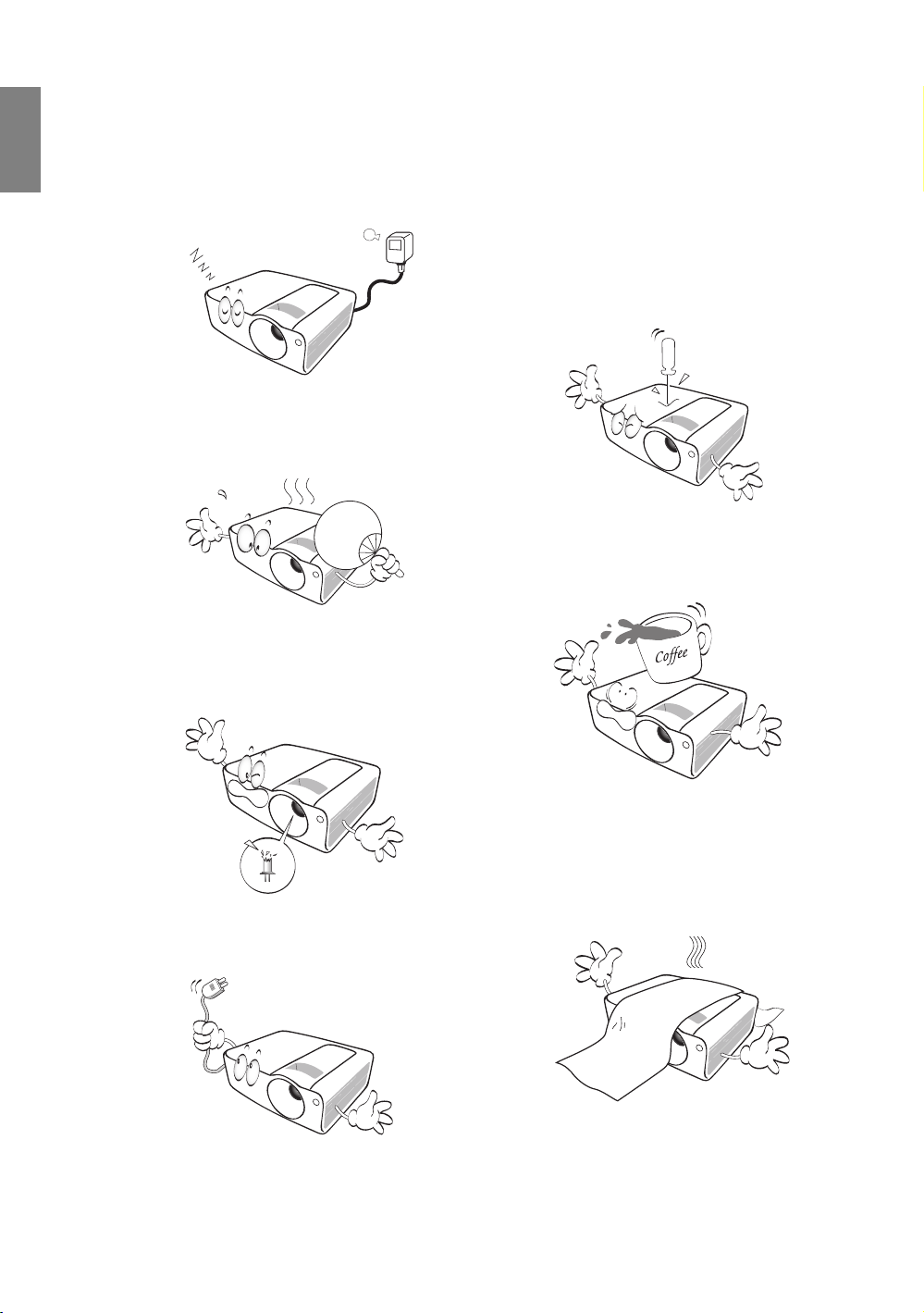 Coffee