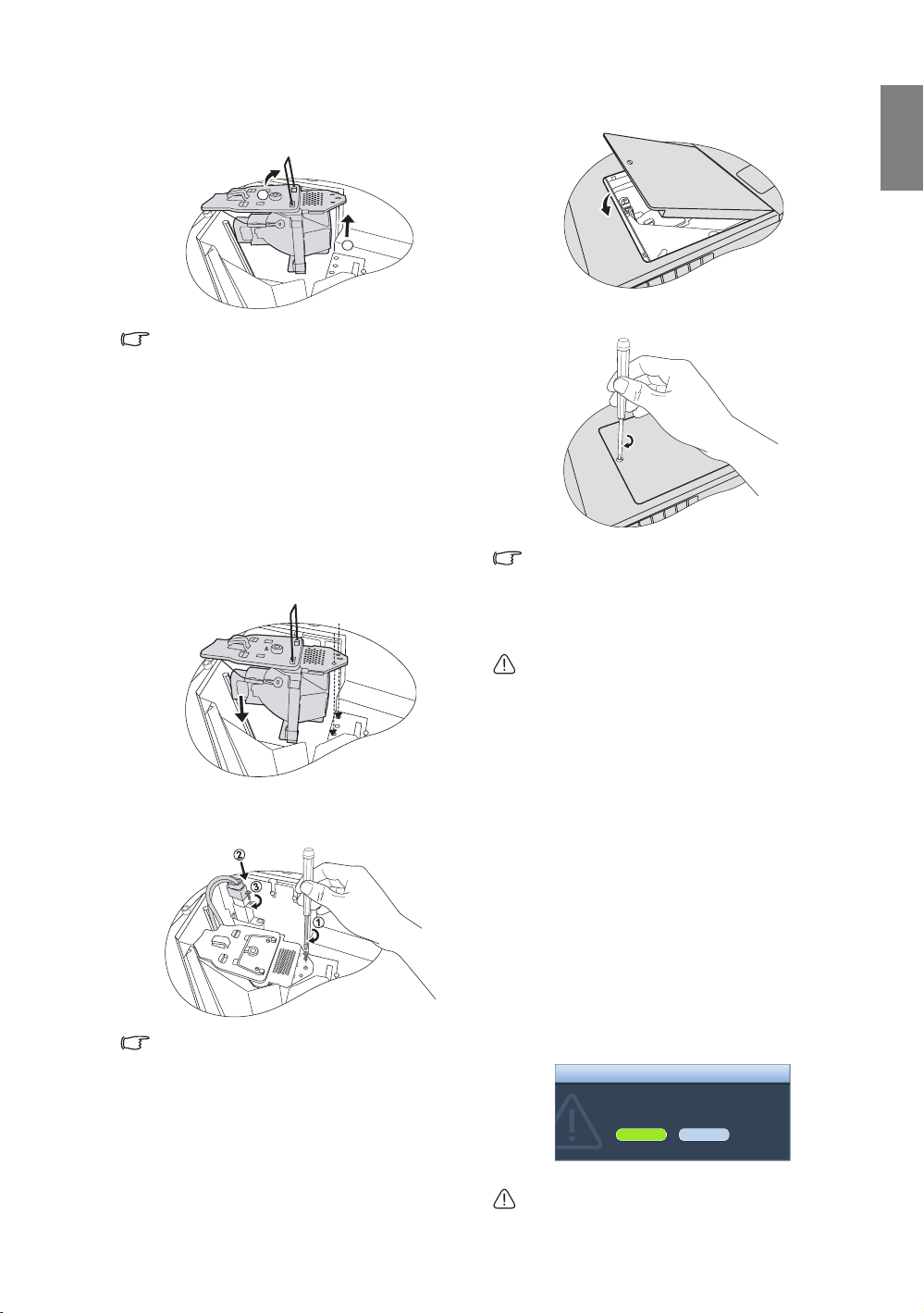 ②

③

①