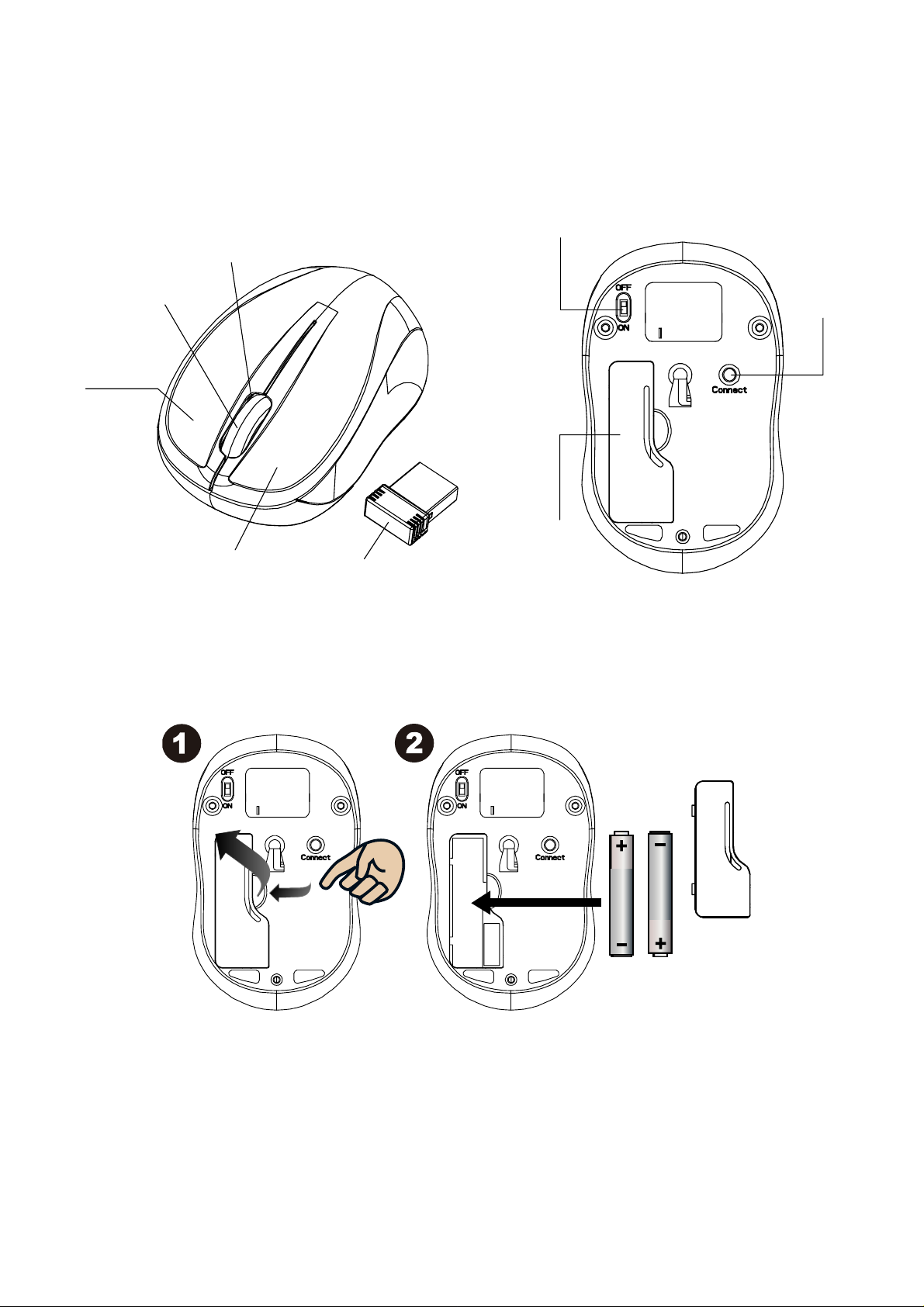 OFF
ON
Connect

1
OFF
ON
Connect

2
OFF
ON
Connect
+
−
−
+