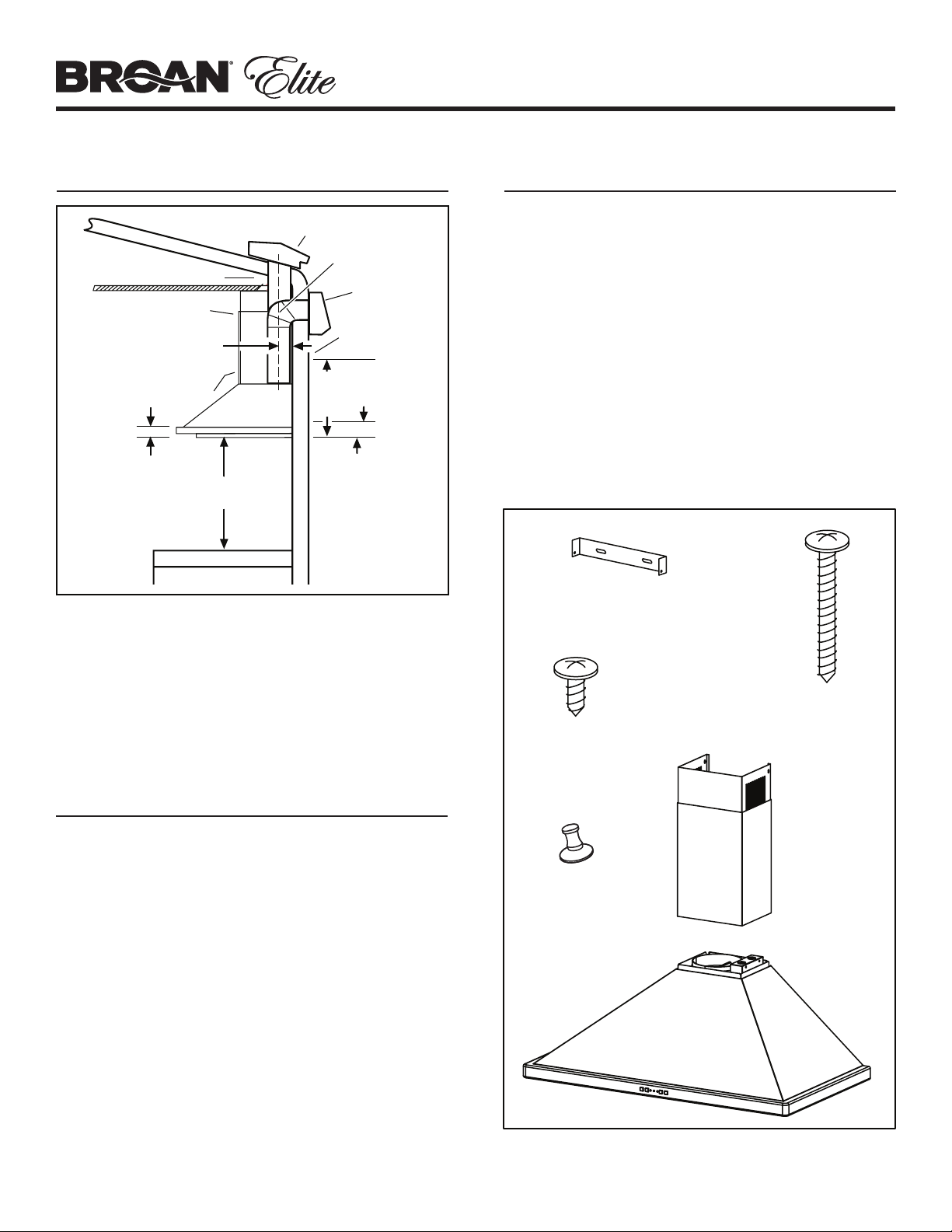 BROAN® Elite