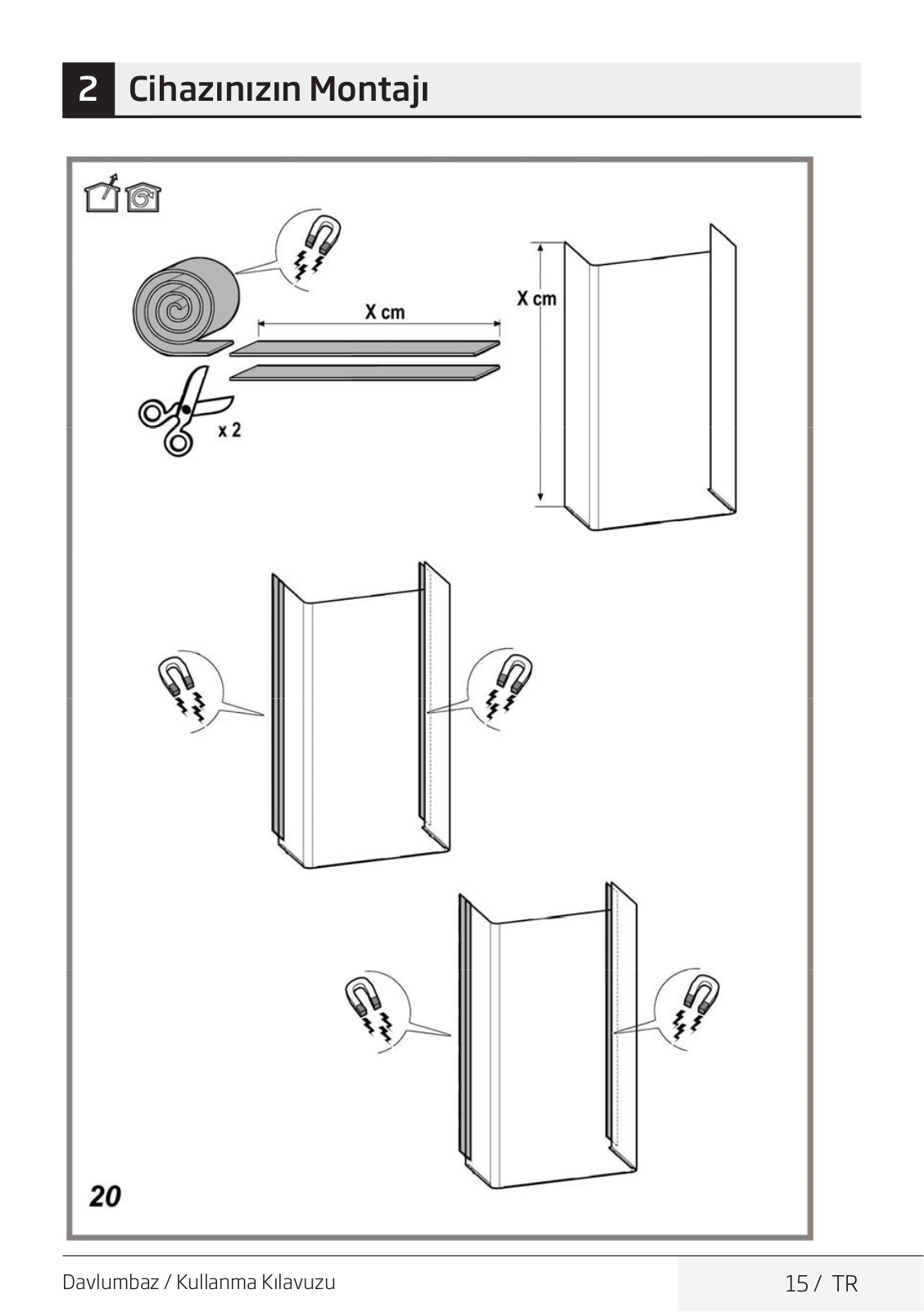 2 Cihazınızın Montajı

X cm

X cm

x 2

20

Davlumbaz / Kullanma Kılavuzu

15 / TR