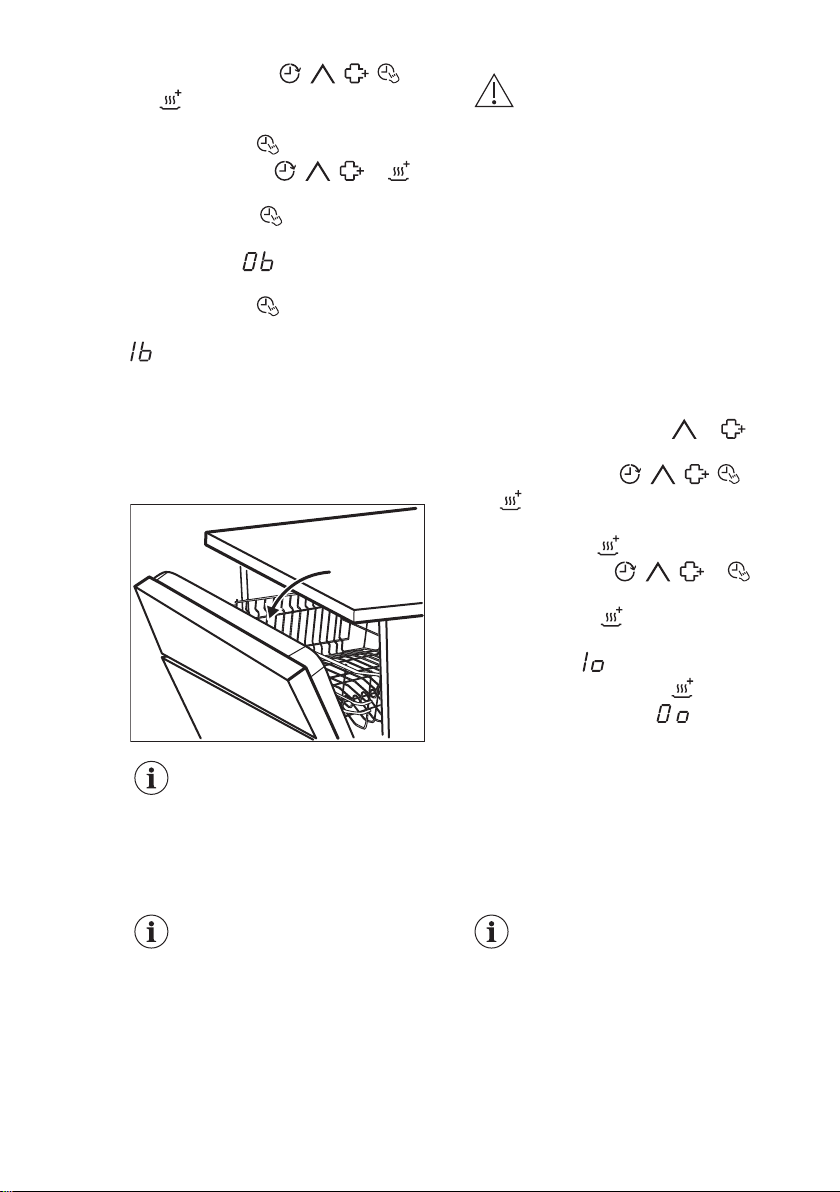 0b

1b

1o

0o