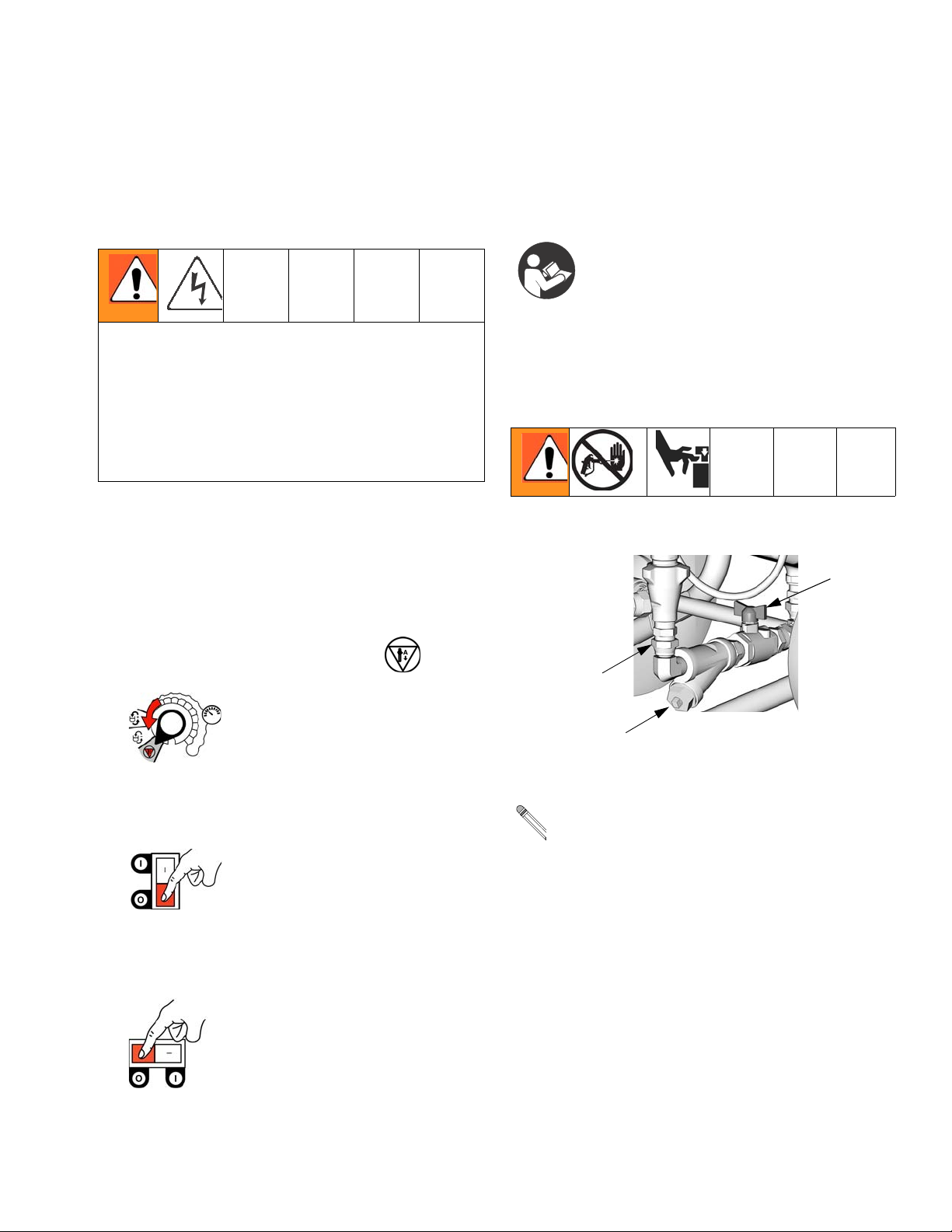 I
O
O
I