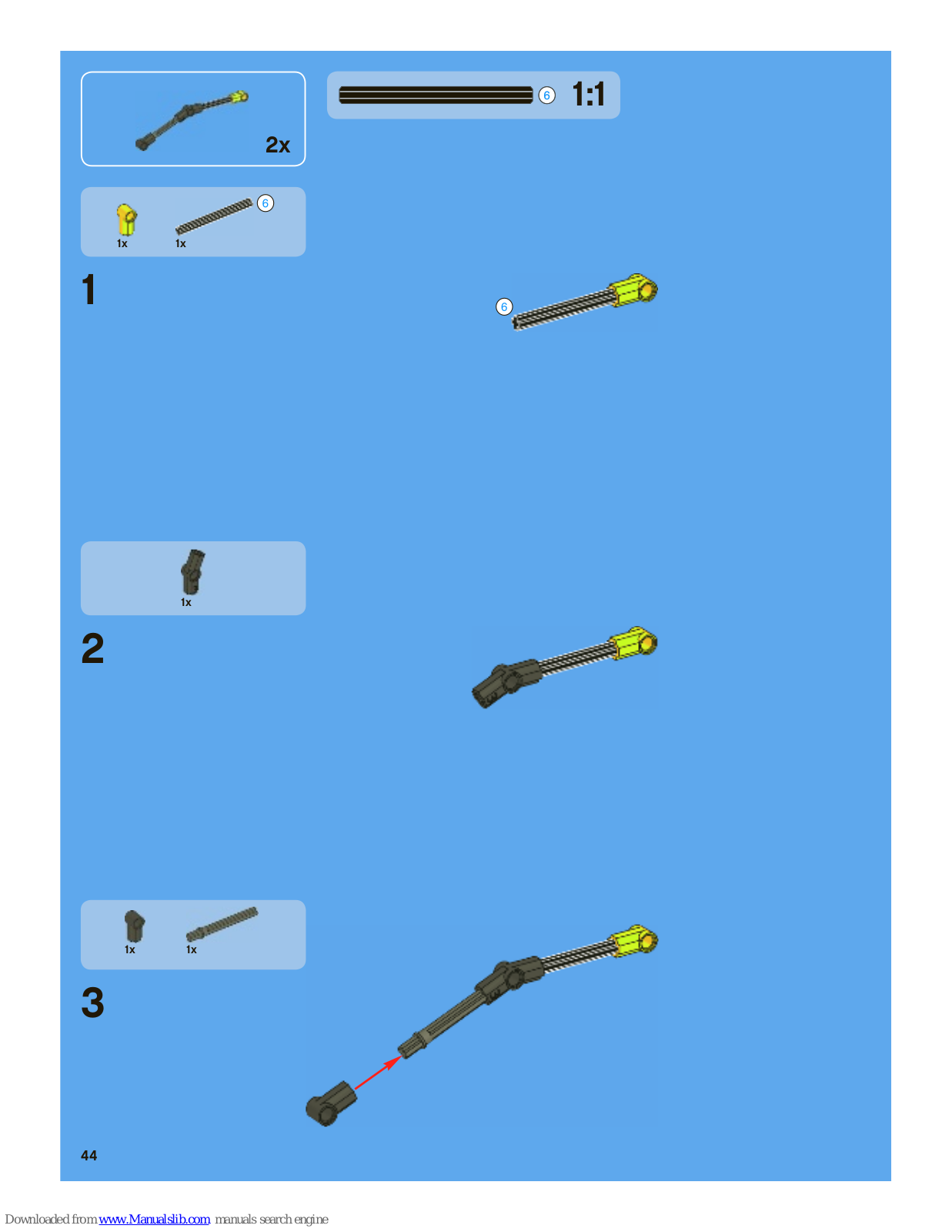 2x

6 1:1

6

1x 1x

1

6

1x

2

1x 1x

3

44

Downloaded from www.Manualslib.com manuals search engine