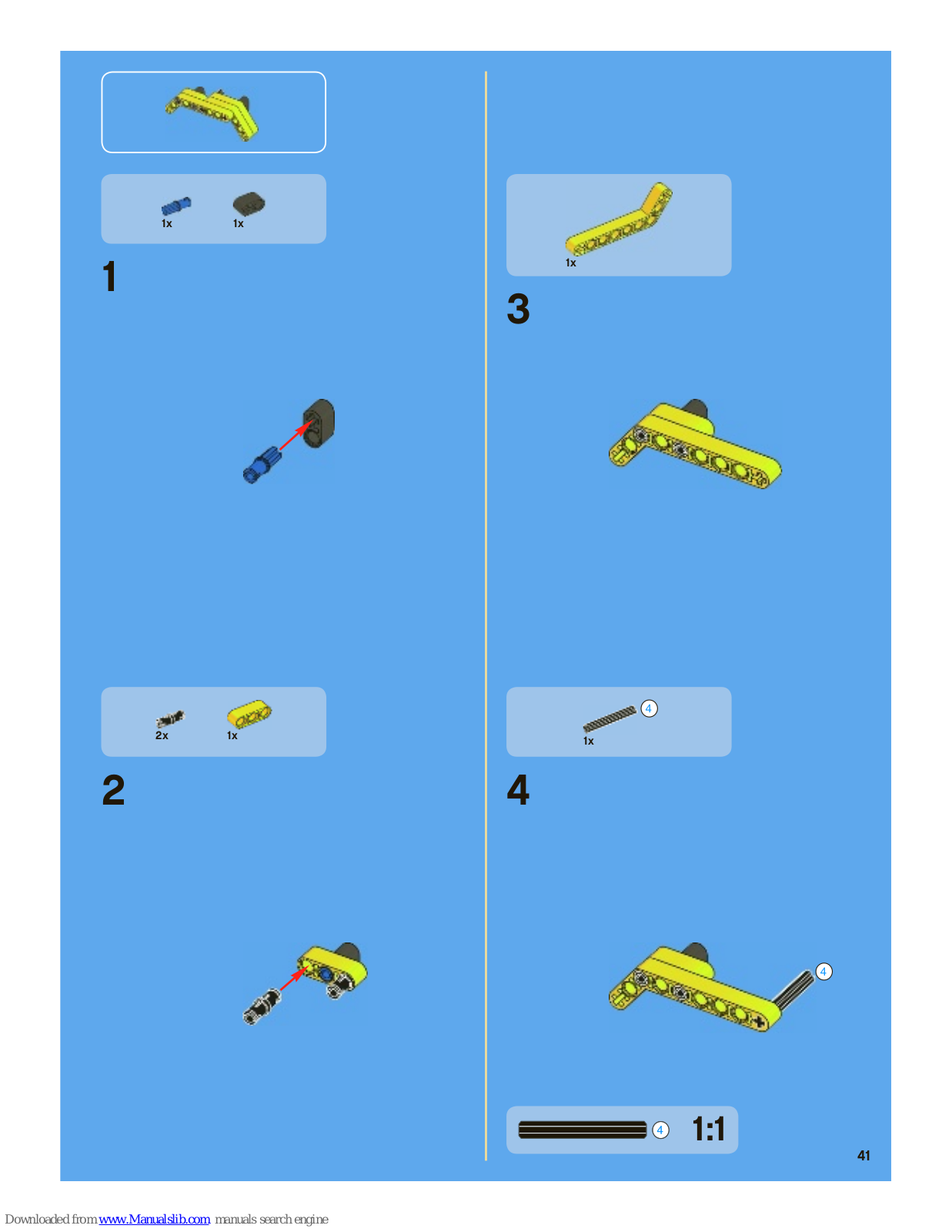 1x 1x

1

2x 1x

2

1x

3

4
1x

4

4

4 1:1

41

Downloaded from www.Manualslib.com manuals search engine