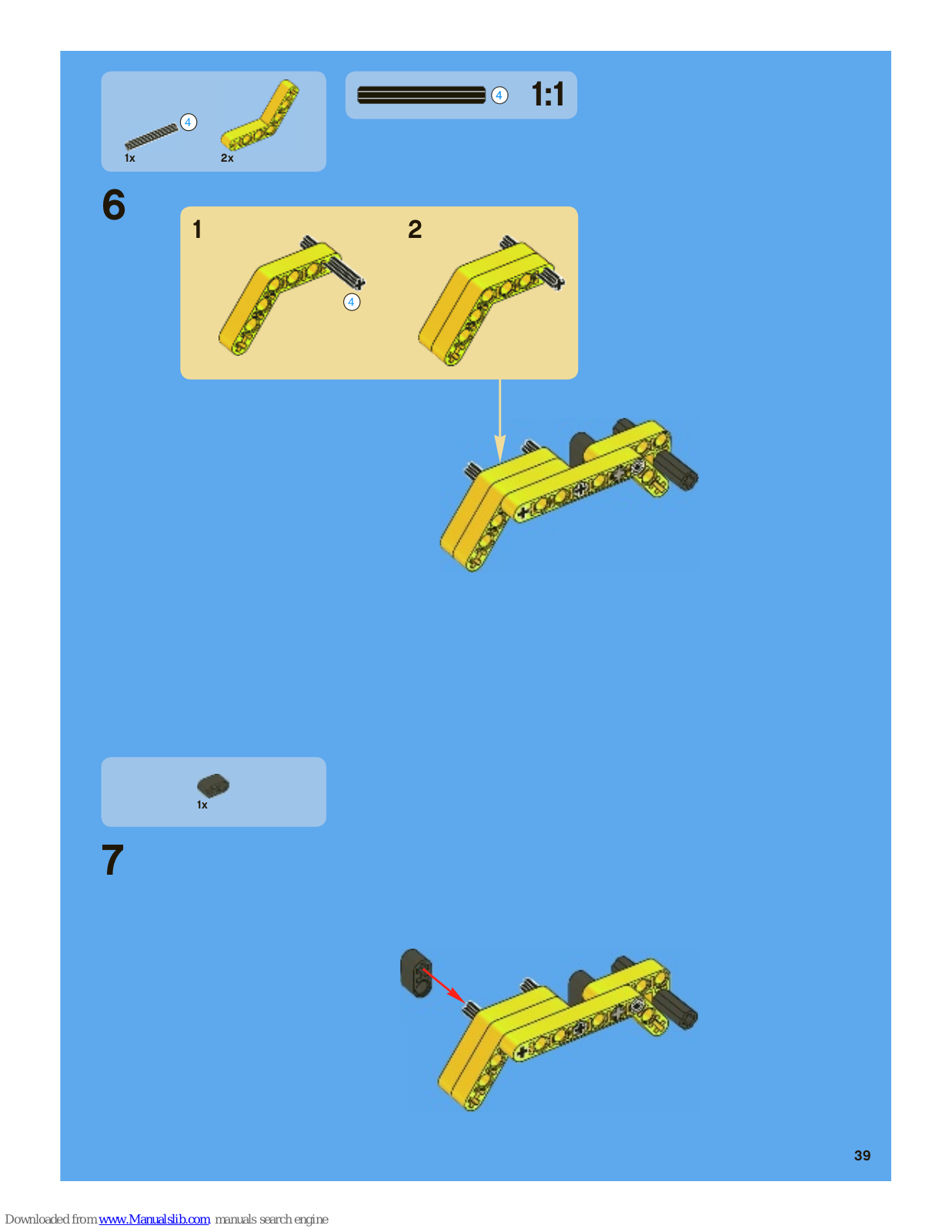 4
1x
2x

4 1:1

6

1

4

2

1x

7

39

Downloaded from www.Manualslib.com manuals search engine