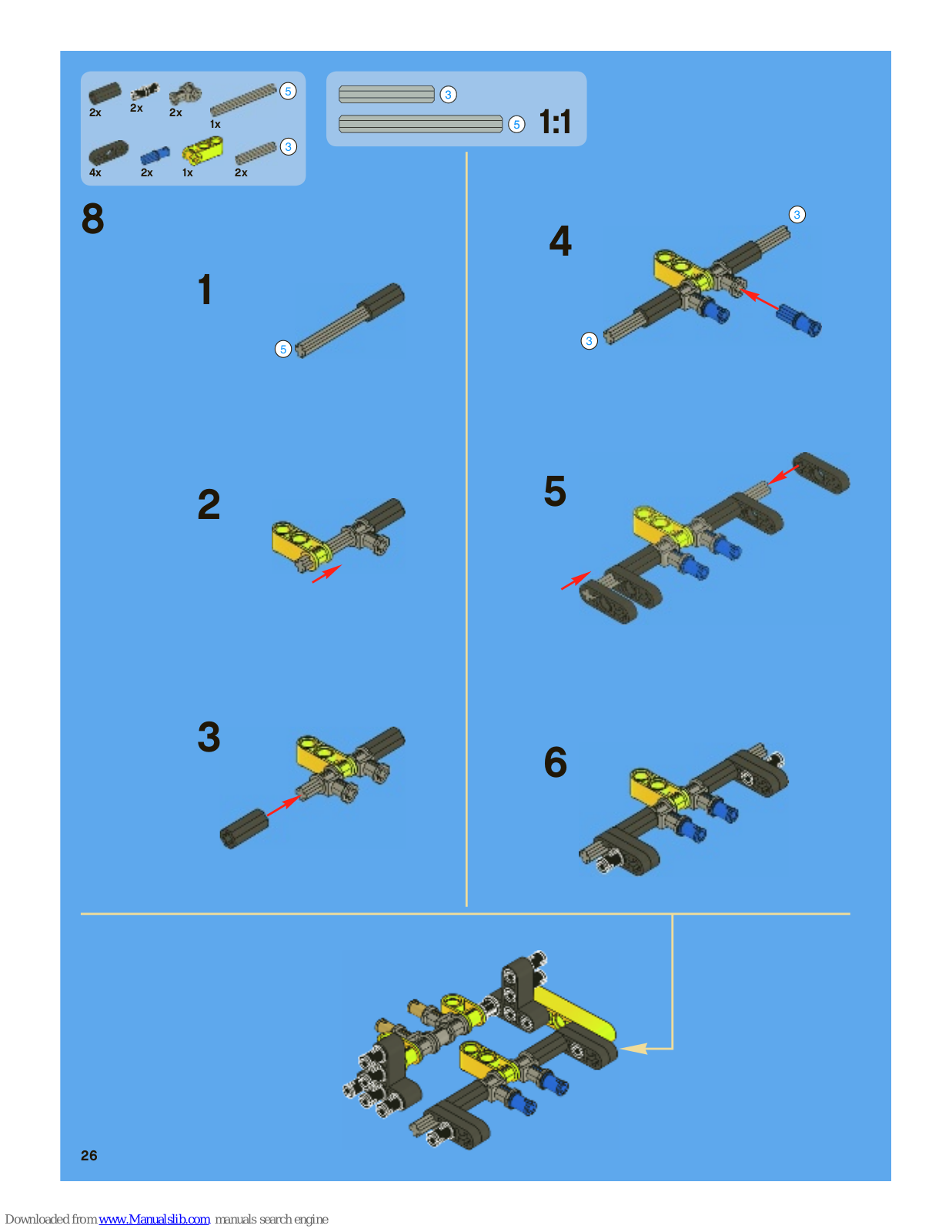 2x 2x 2x 5 1x
4x 2x 1x 3 2x

3
5 1:1

8

1
5

2

3

4
3
3

5

6

26

Downloaded from www.Manualslib.com manuals search engine