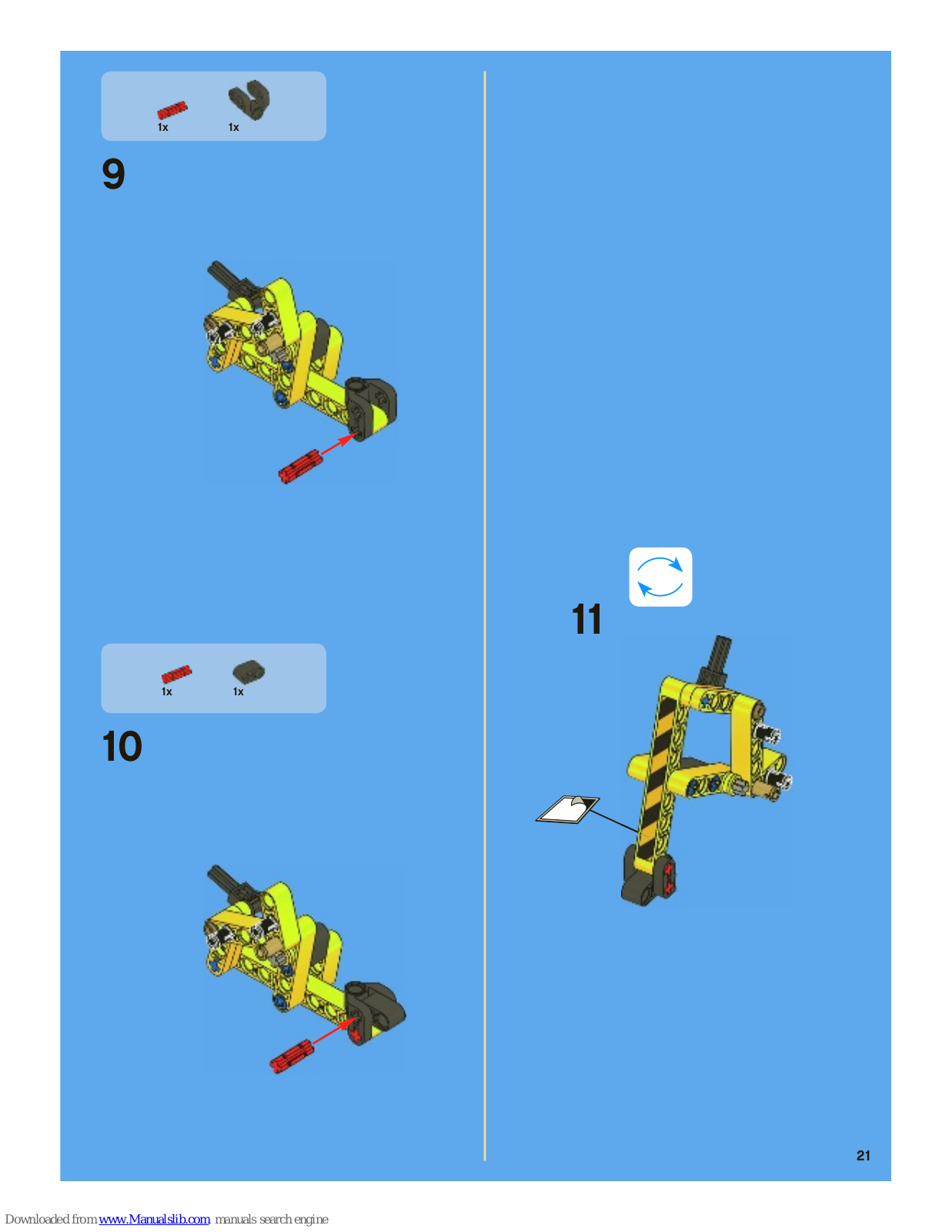 1x 1x

9

1x 1x

10

11

21

Downloaded from www.Manualslib.com manuals search engine