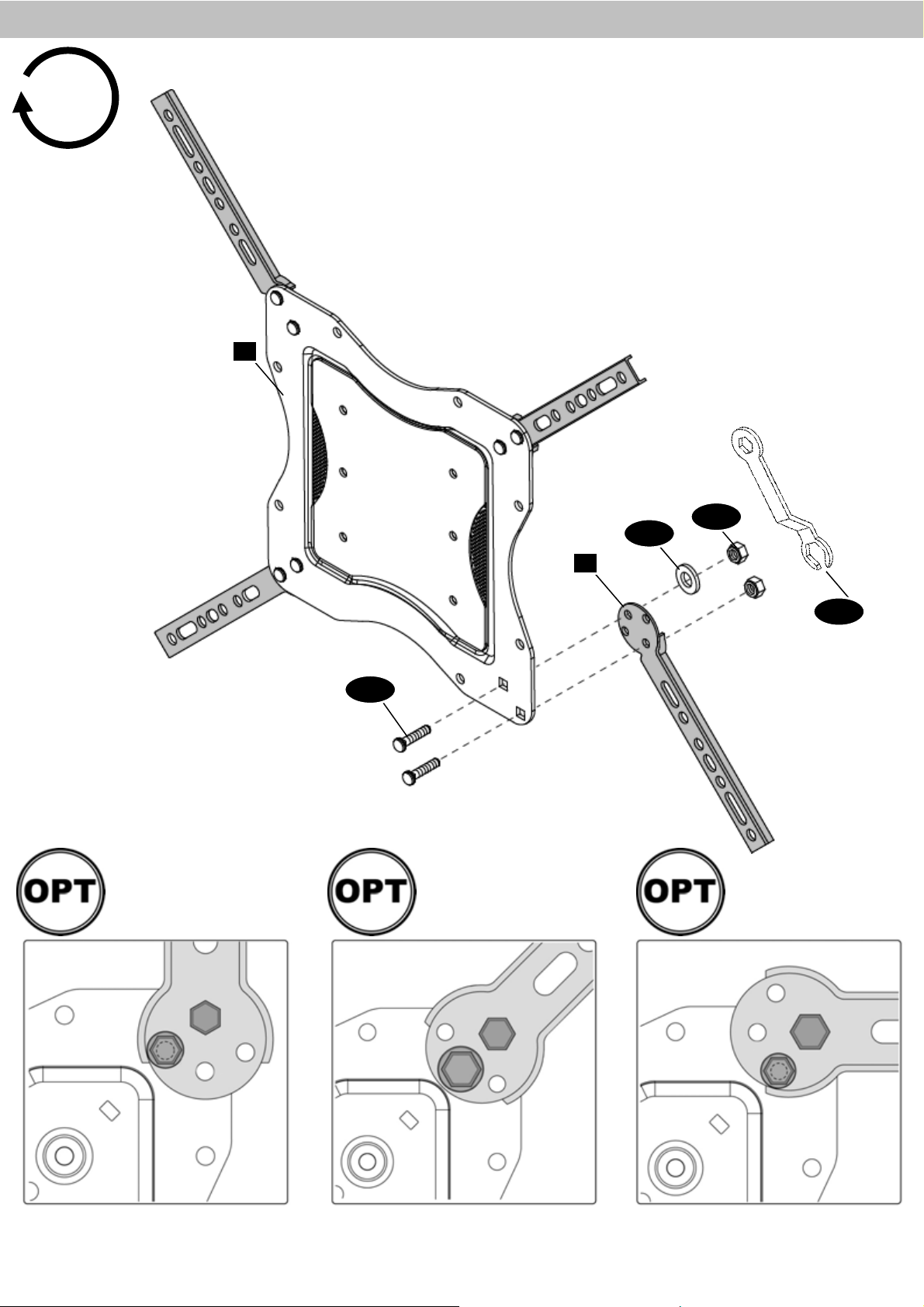 OPT

OPT

OPT