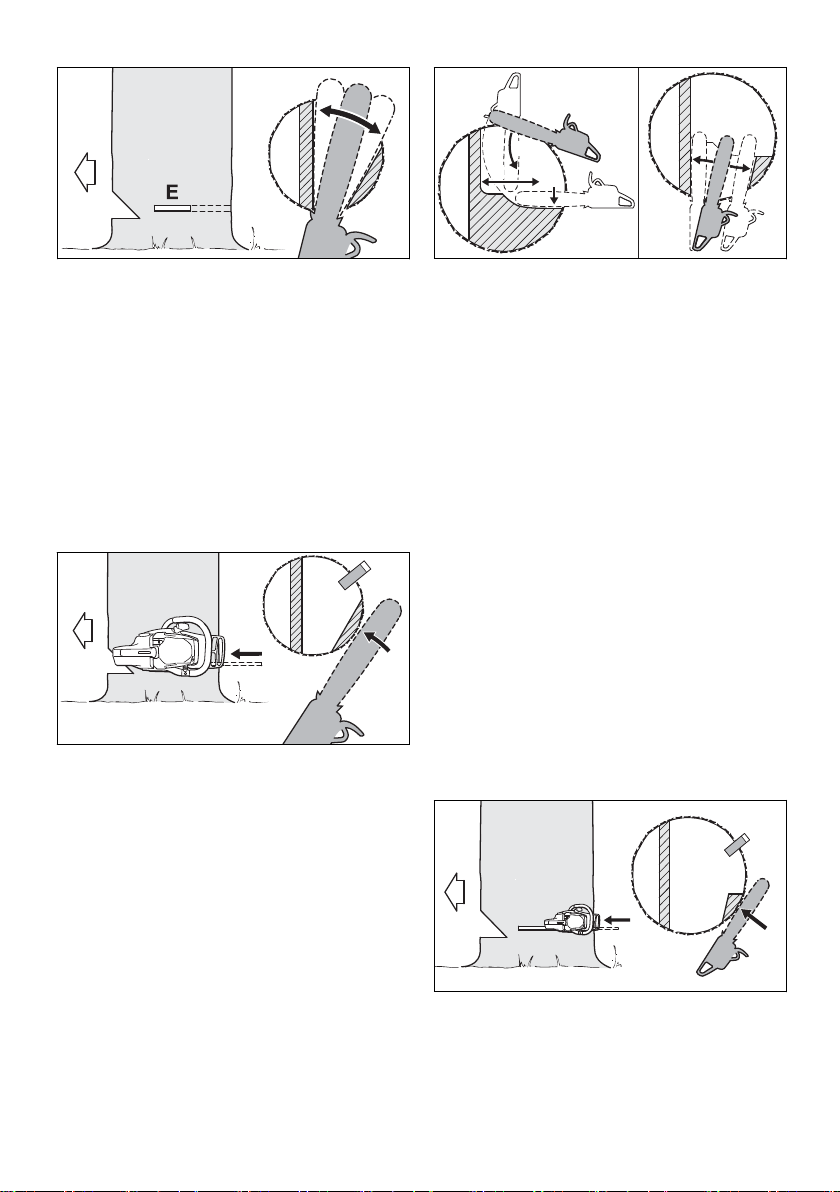 E