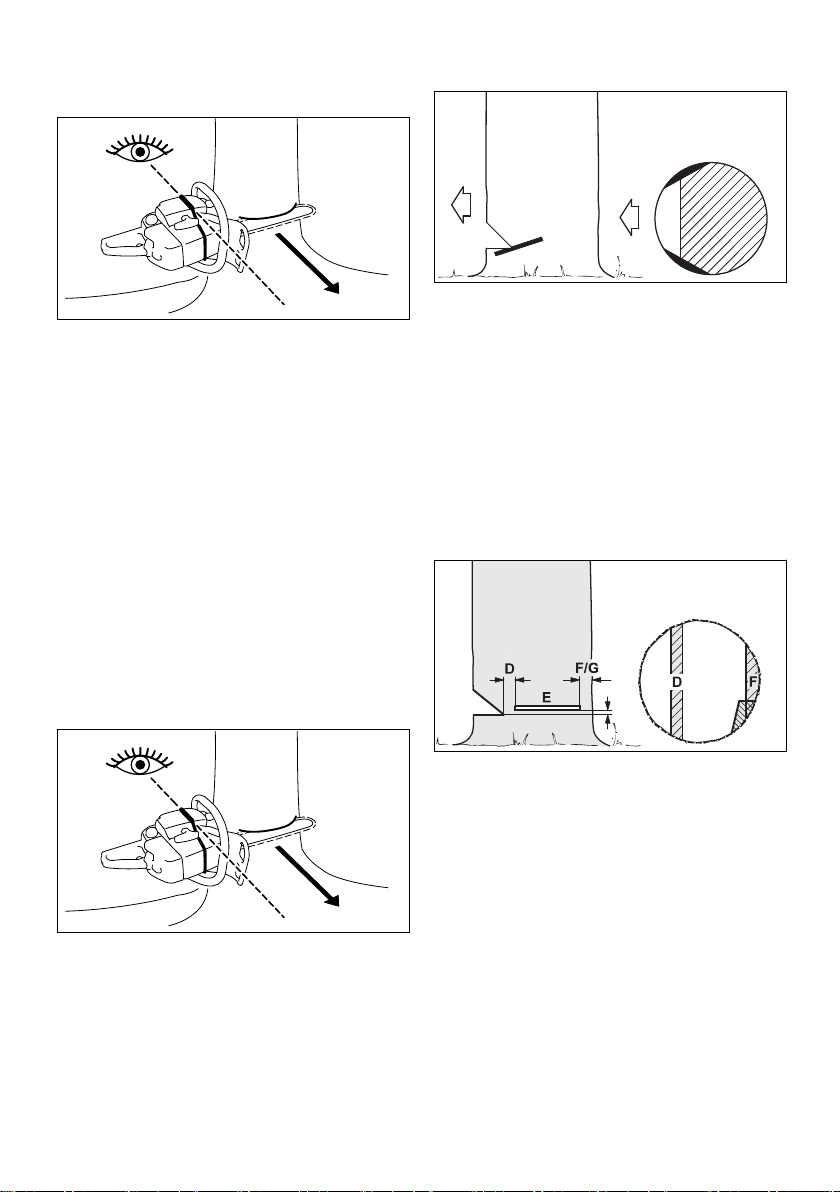 D

F/G

E

D

F