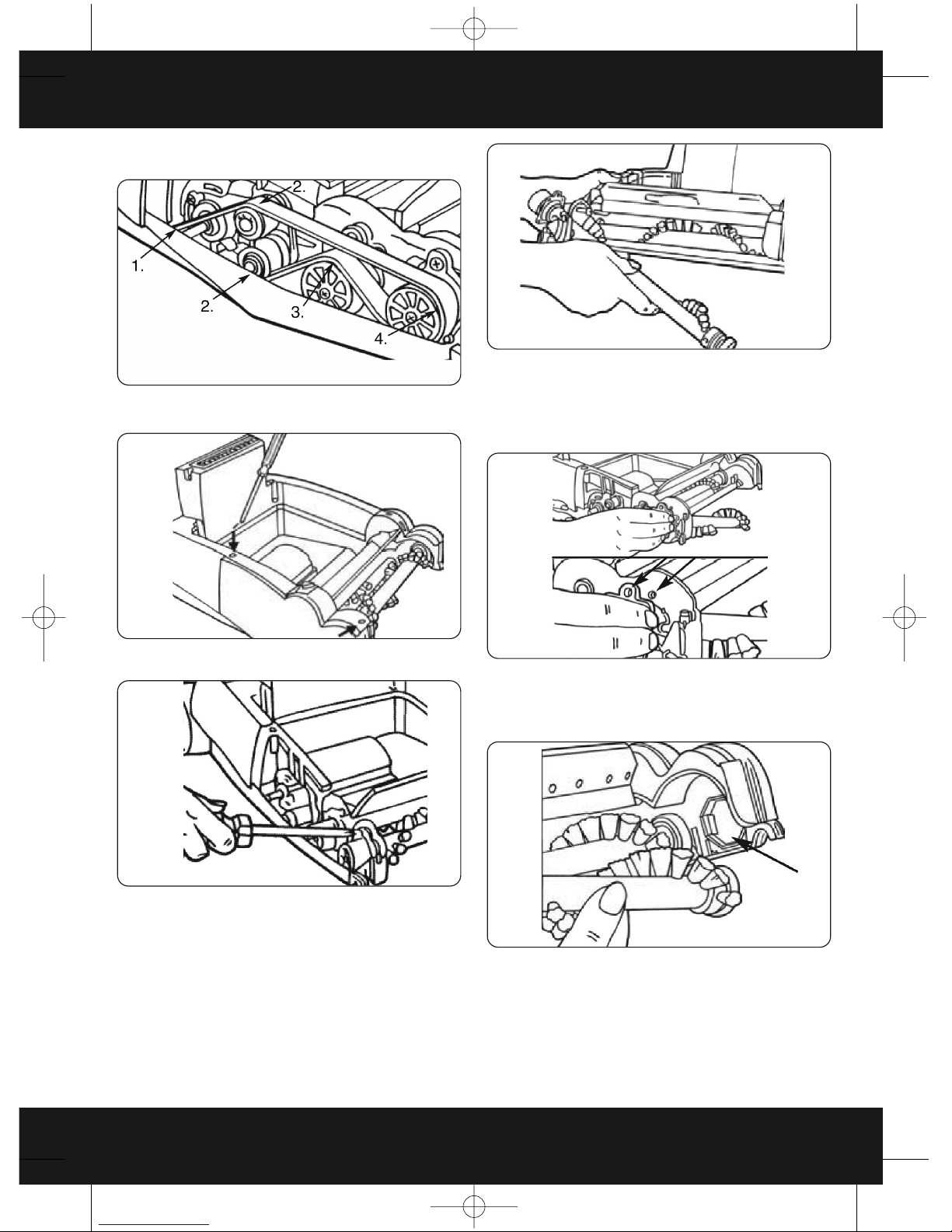 2.

1.

2.

3.

4.