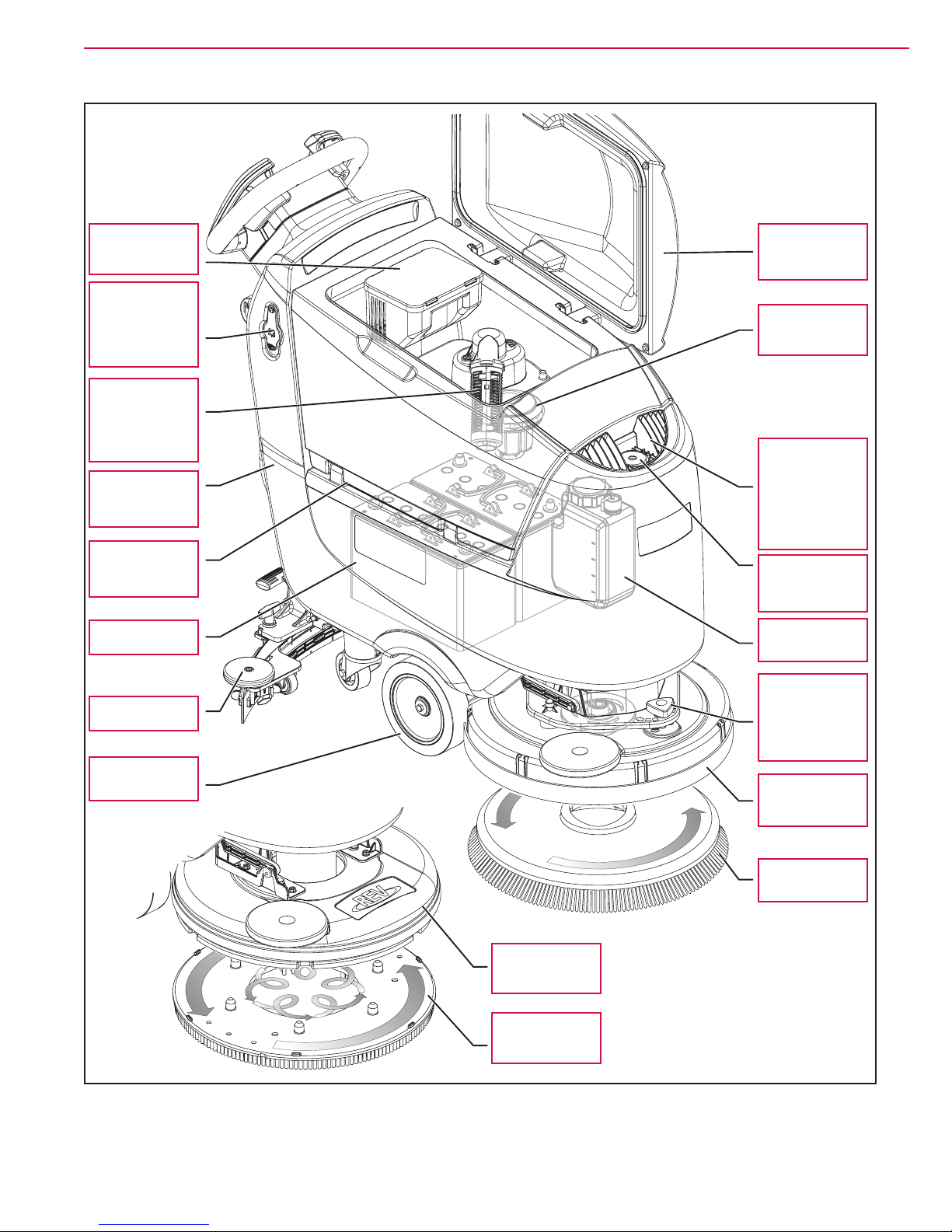 REV