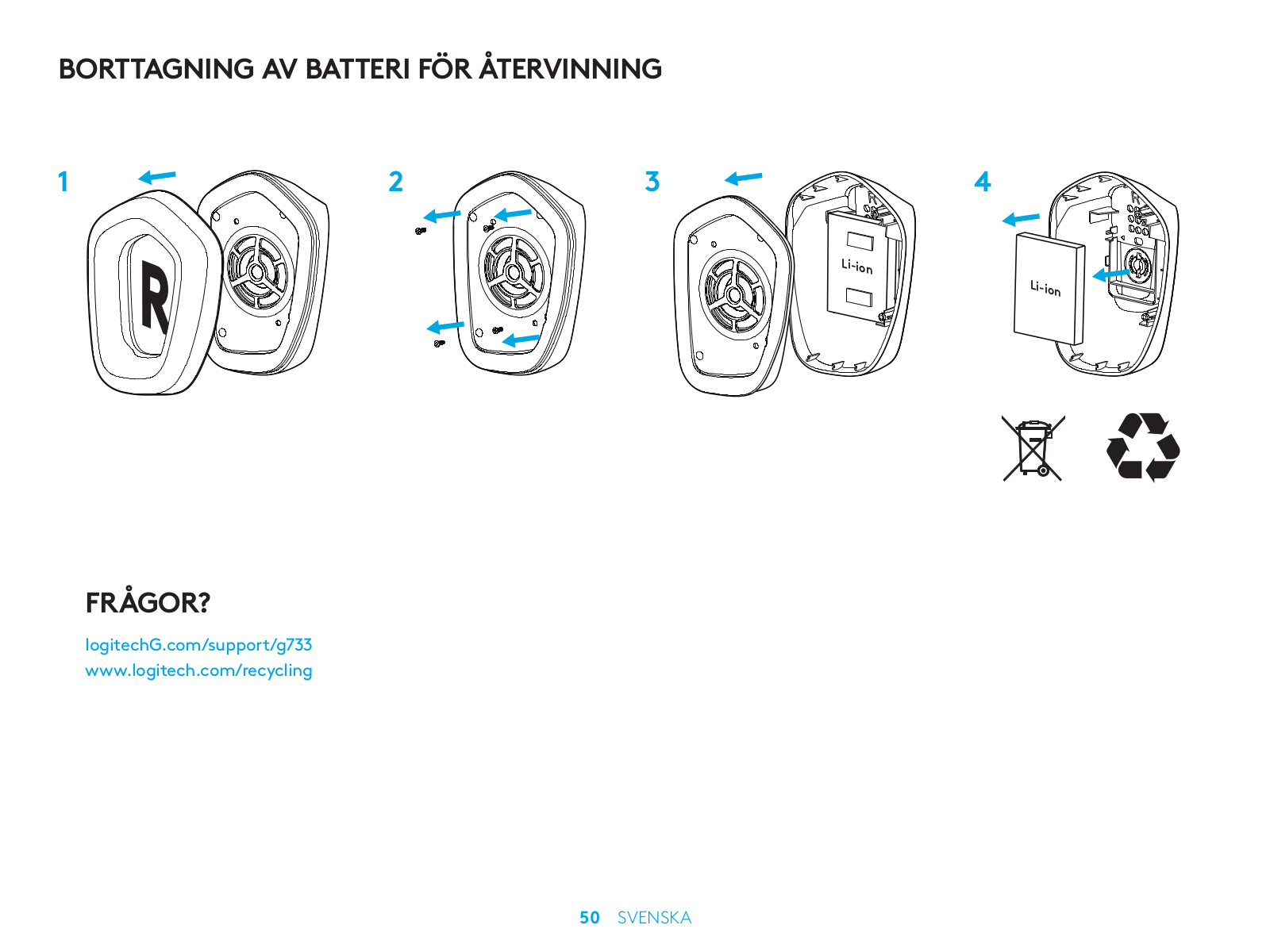 BORTTAGNING AV BATTERI FÖR ÅTERVINNING

1

R

2

3

Li-ion

4

Li-ion

FRÅGOR?

logitechG.com/support/g733
www.logitech.com/recycling

50 SVENSKA