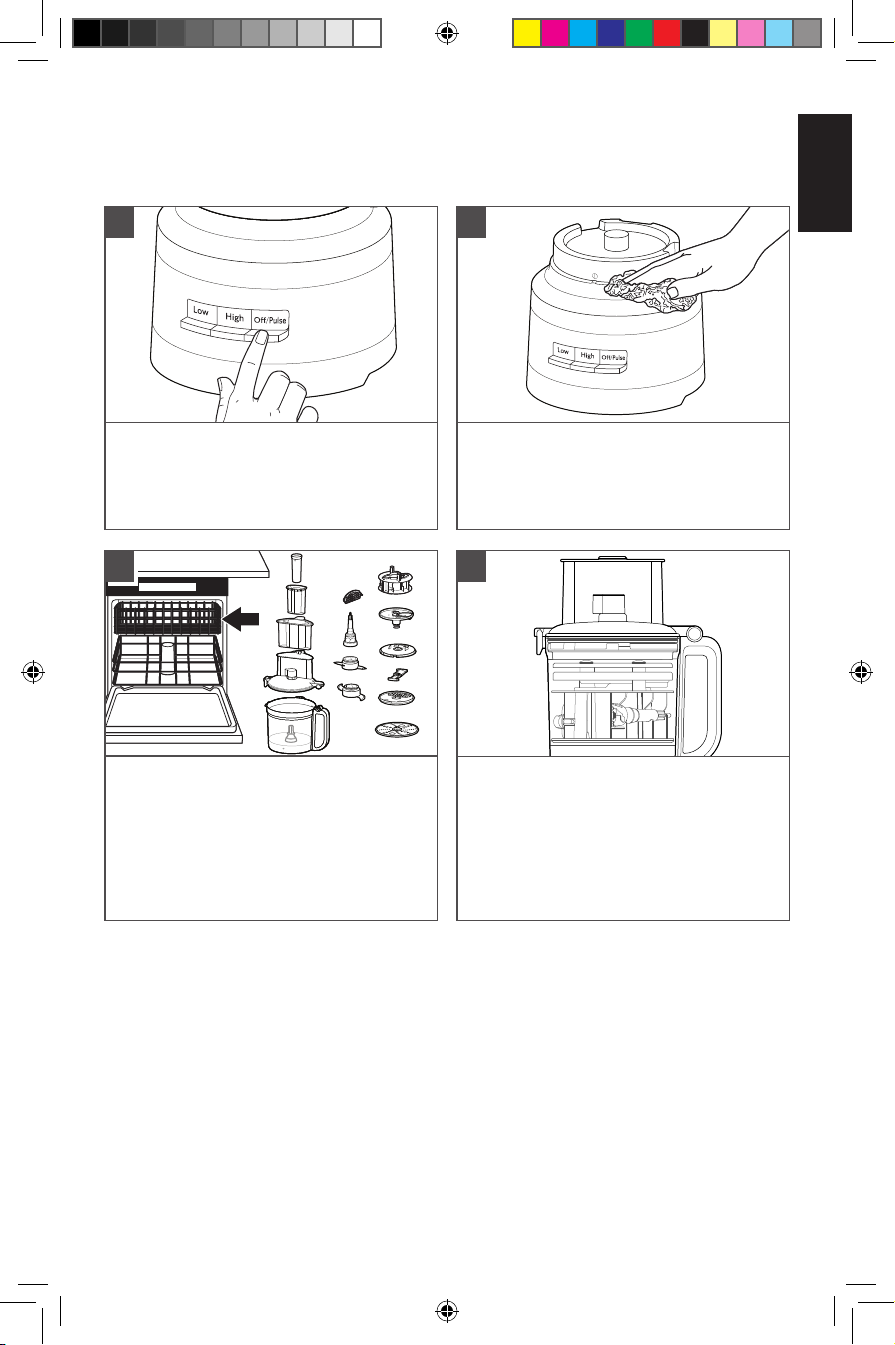 Low
High
Off/Pulse

Low
High
Off/Pulse