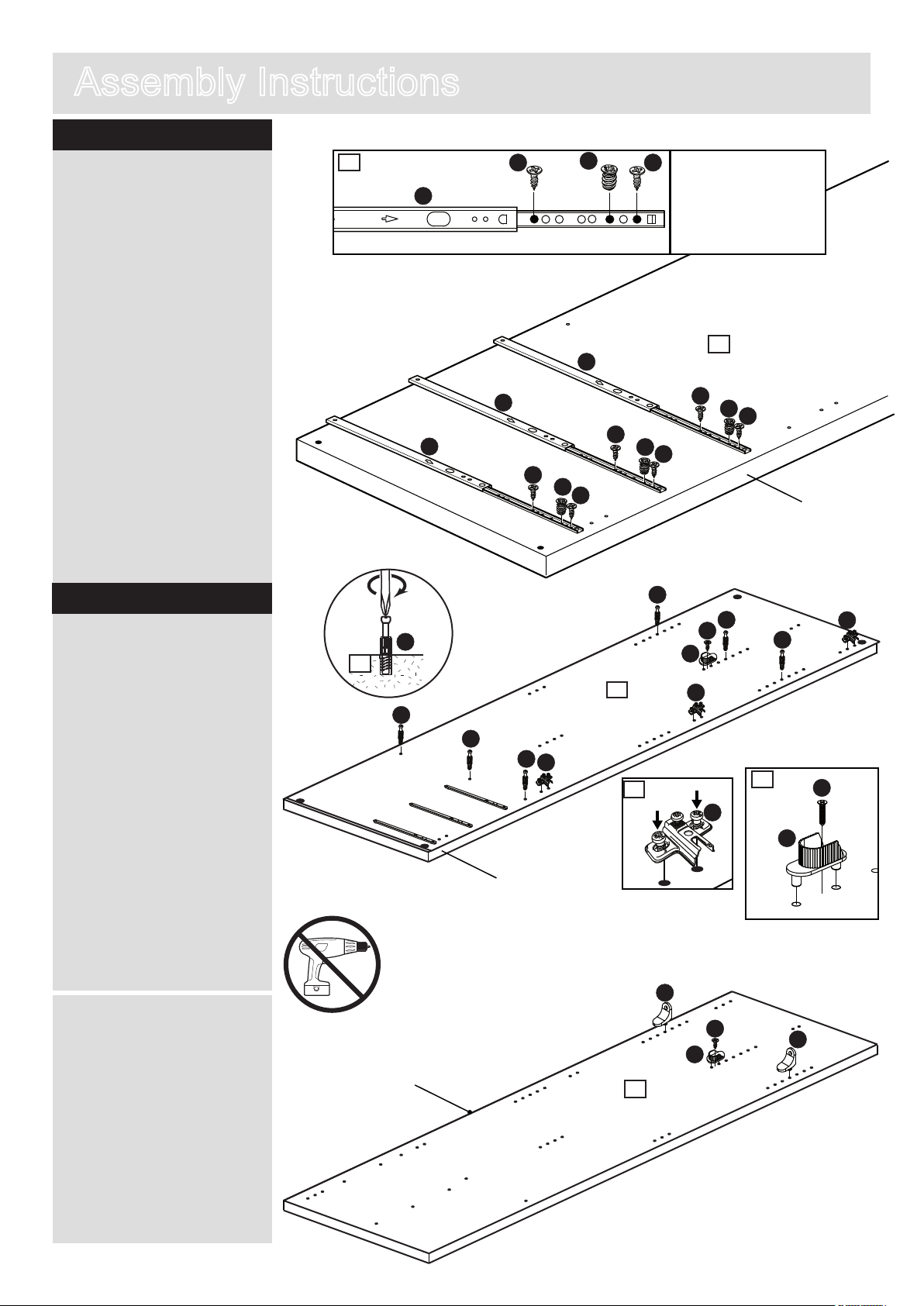 Assembly Instructions