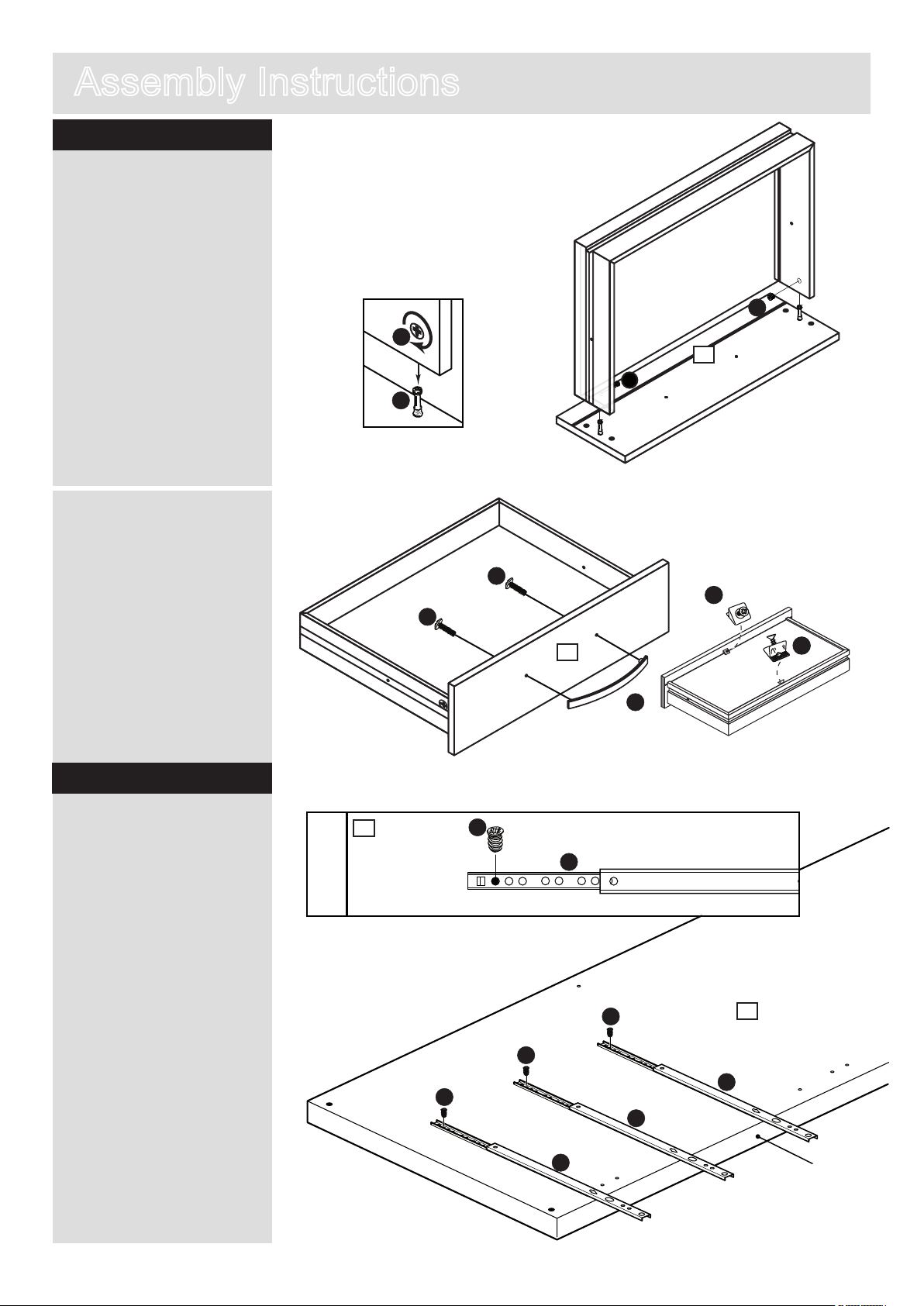 Assembly Instructions