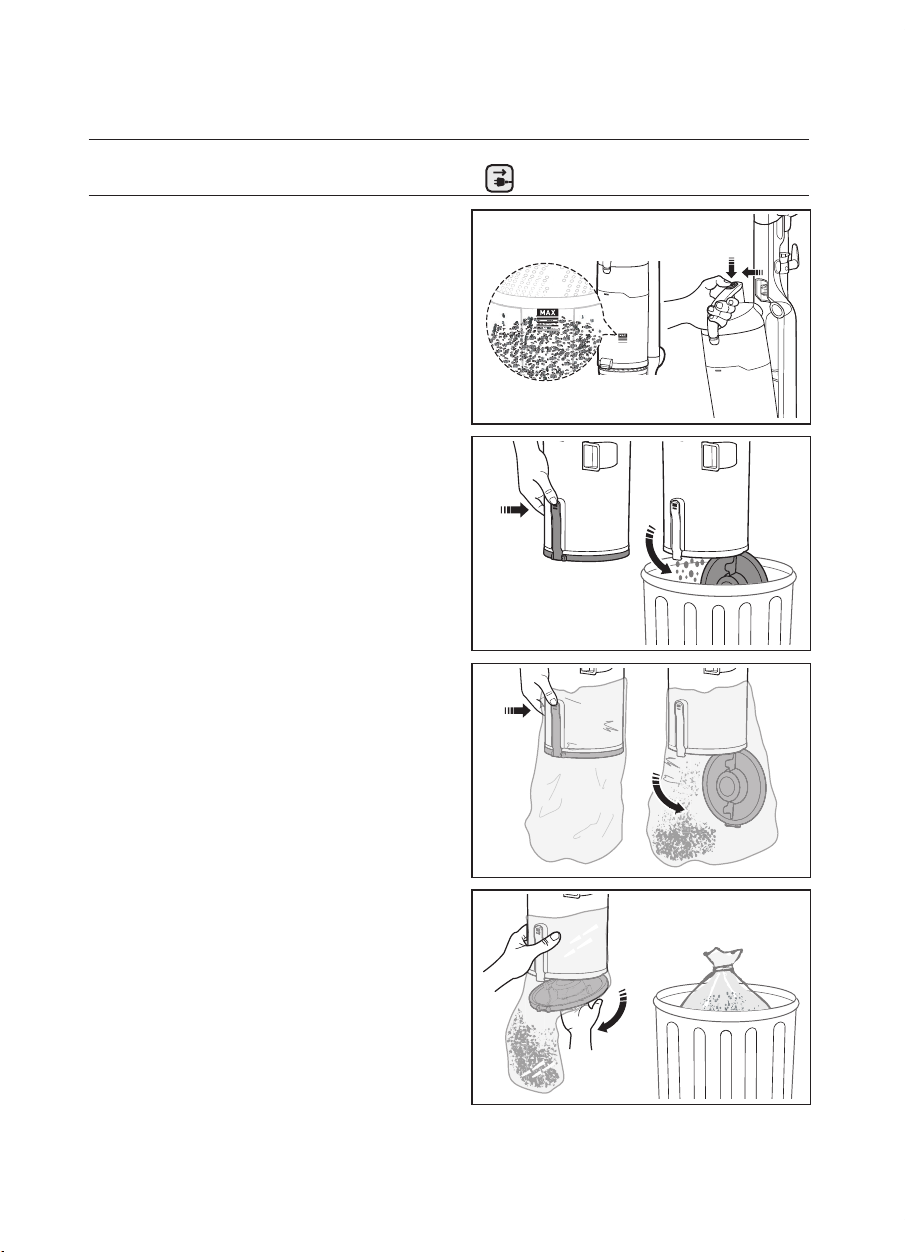 MAX