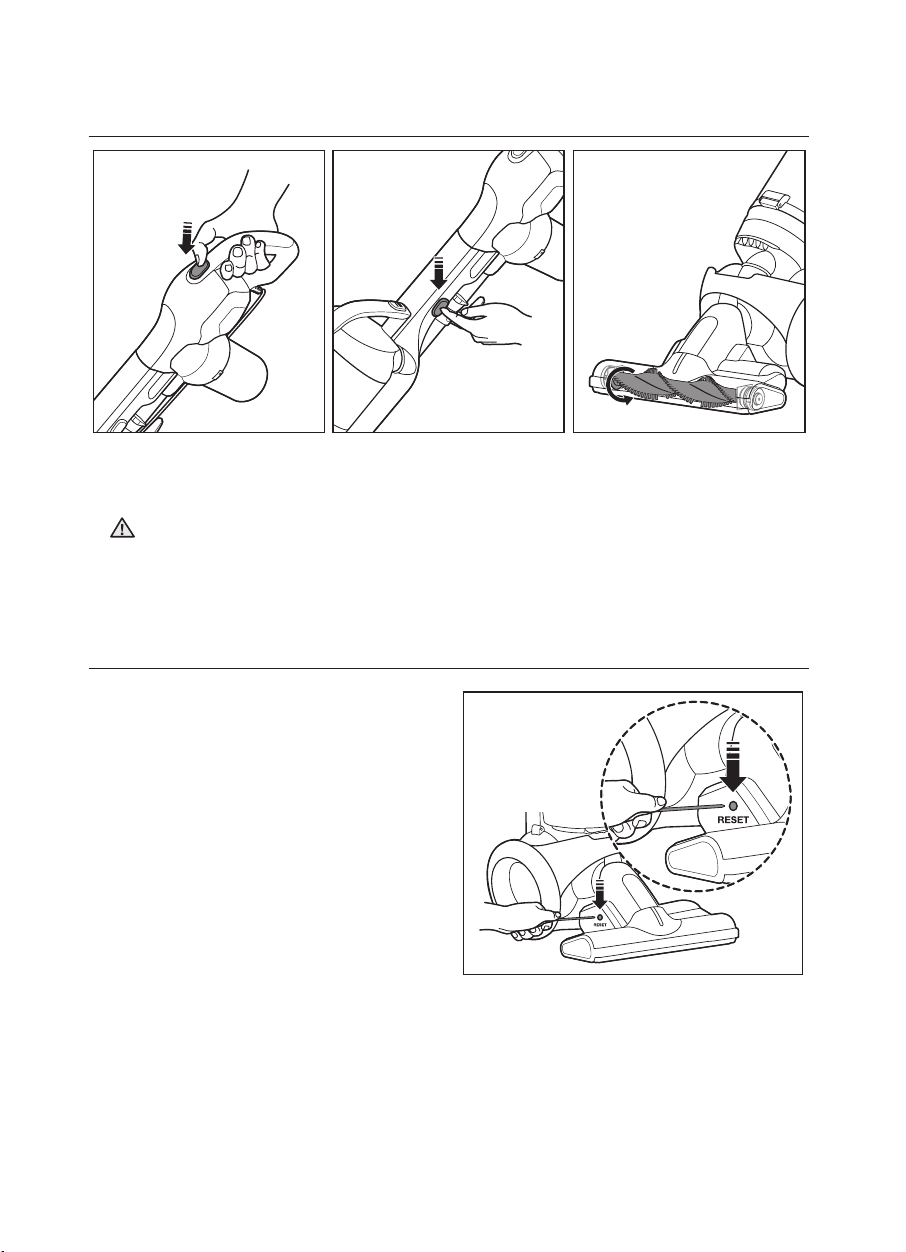 RESET

RESET