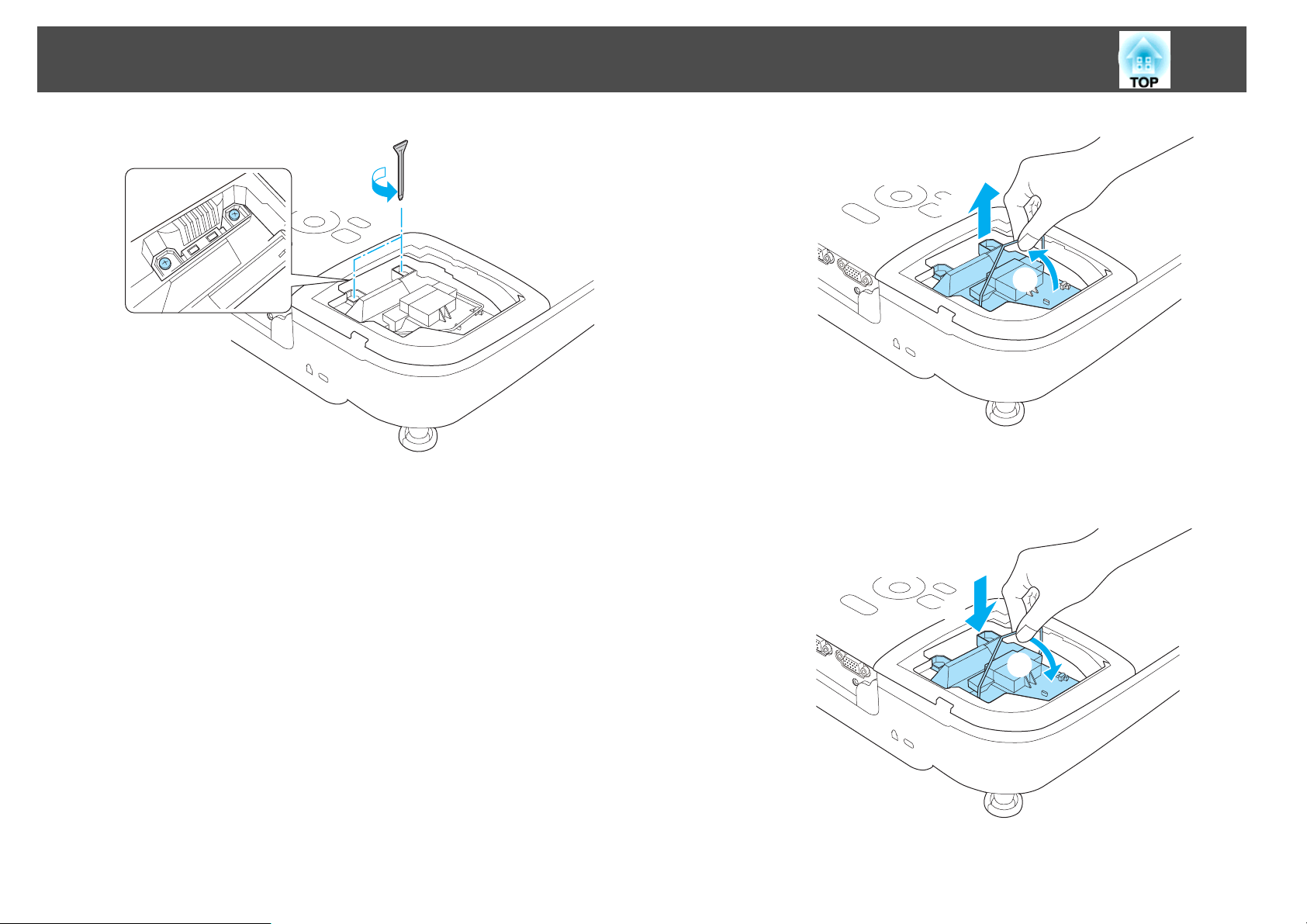 TOP