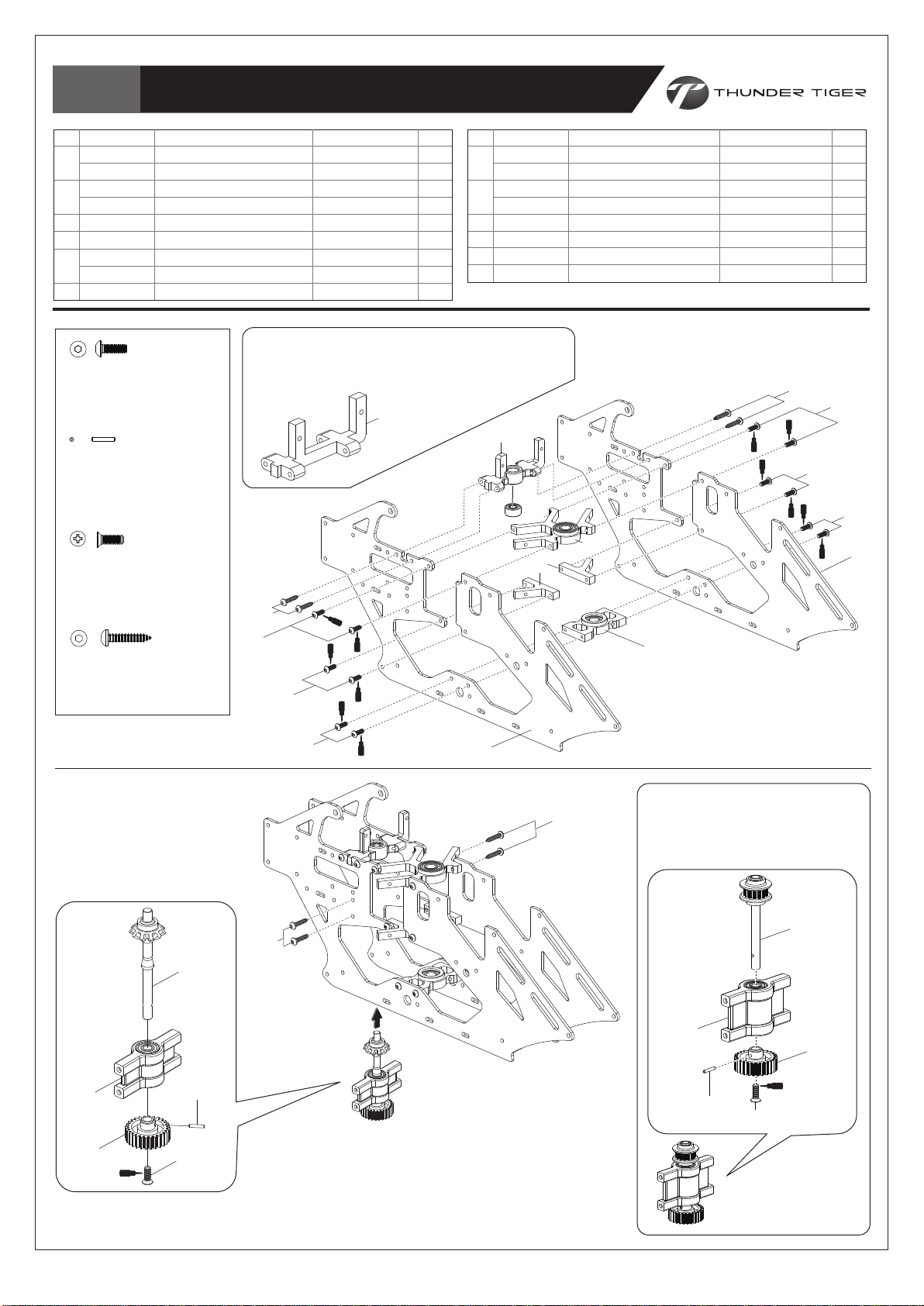 THUNDER TIGER