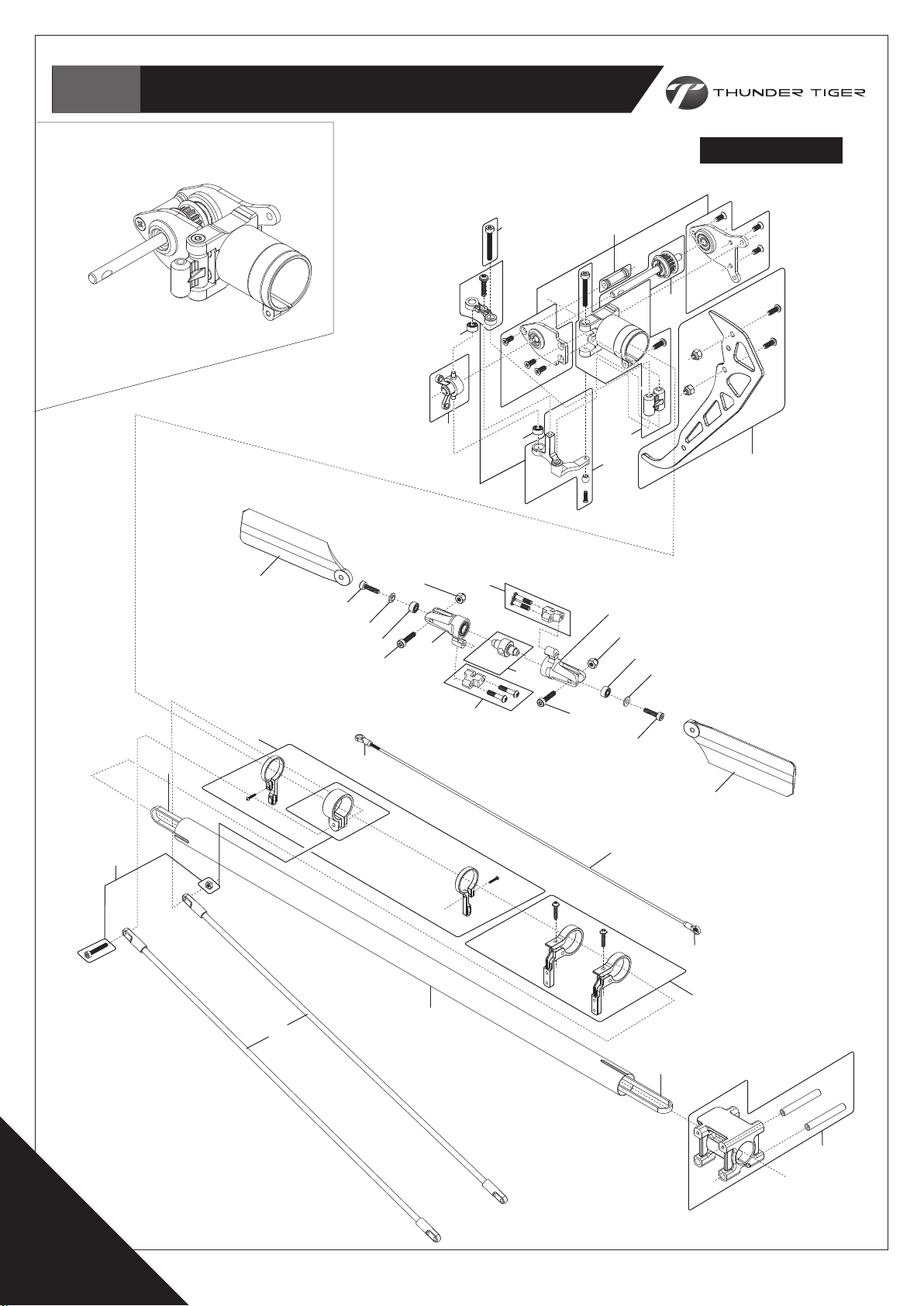 THUNDER TIGER