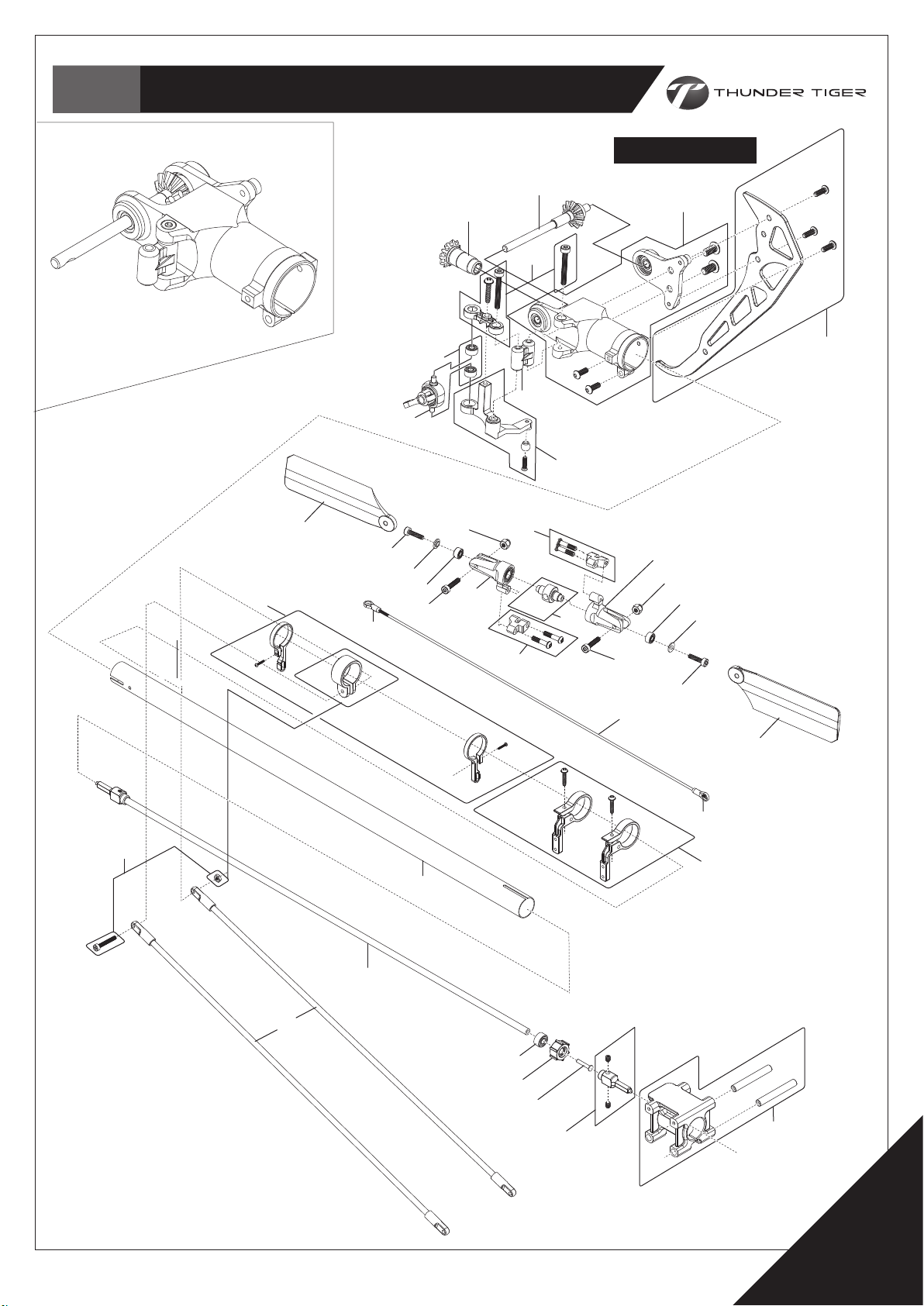 THUNDER TIGER