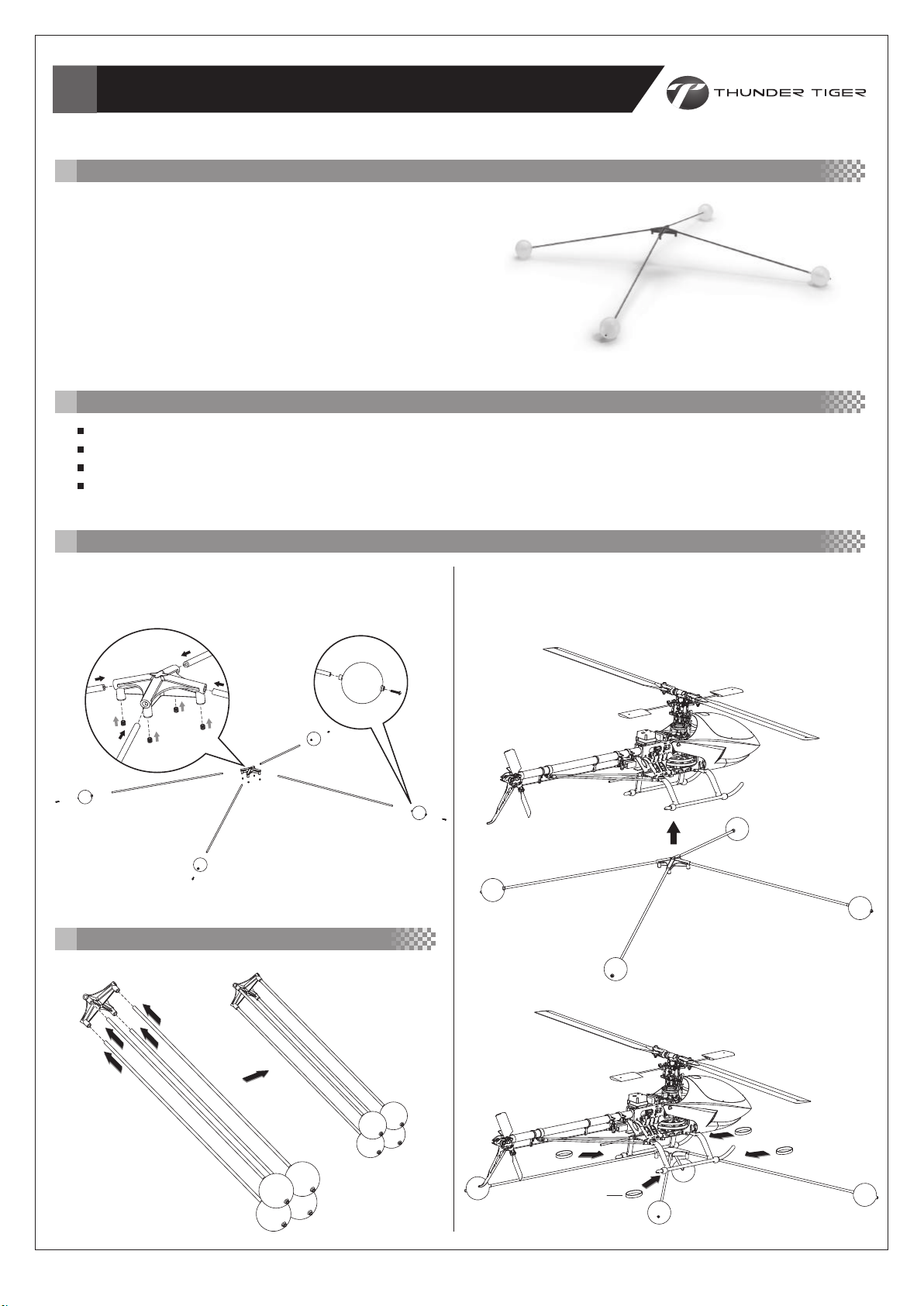 THUNDER TIGER