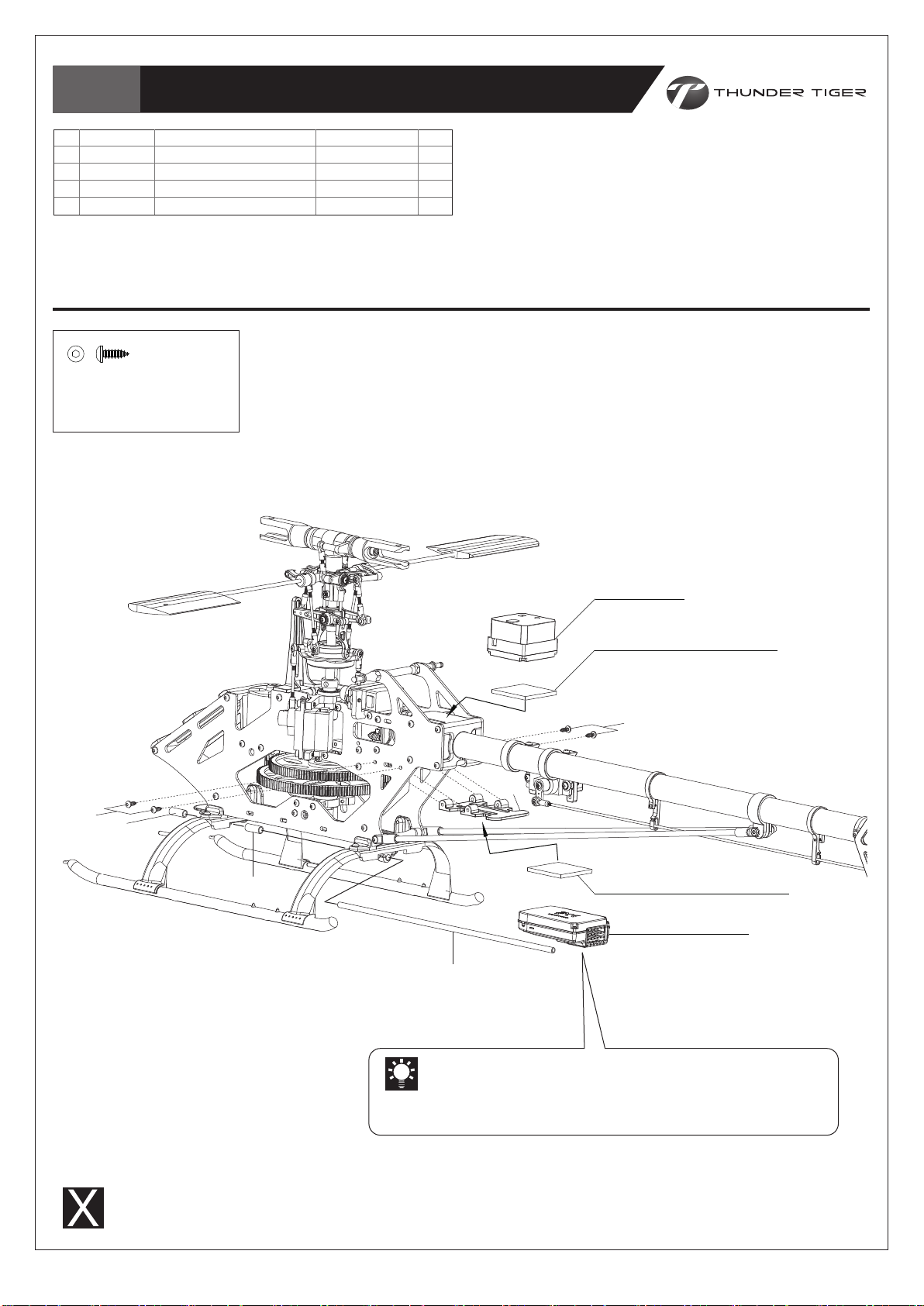 THUNDER TIGER

X