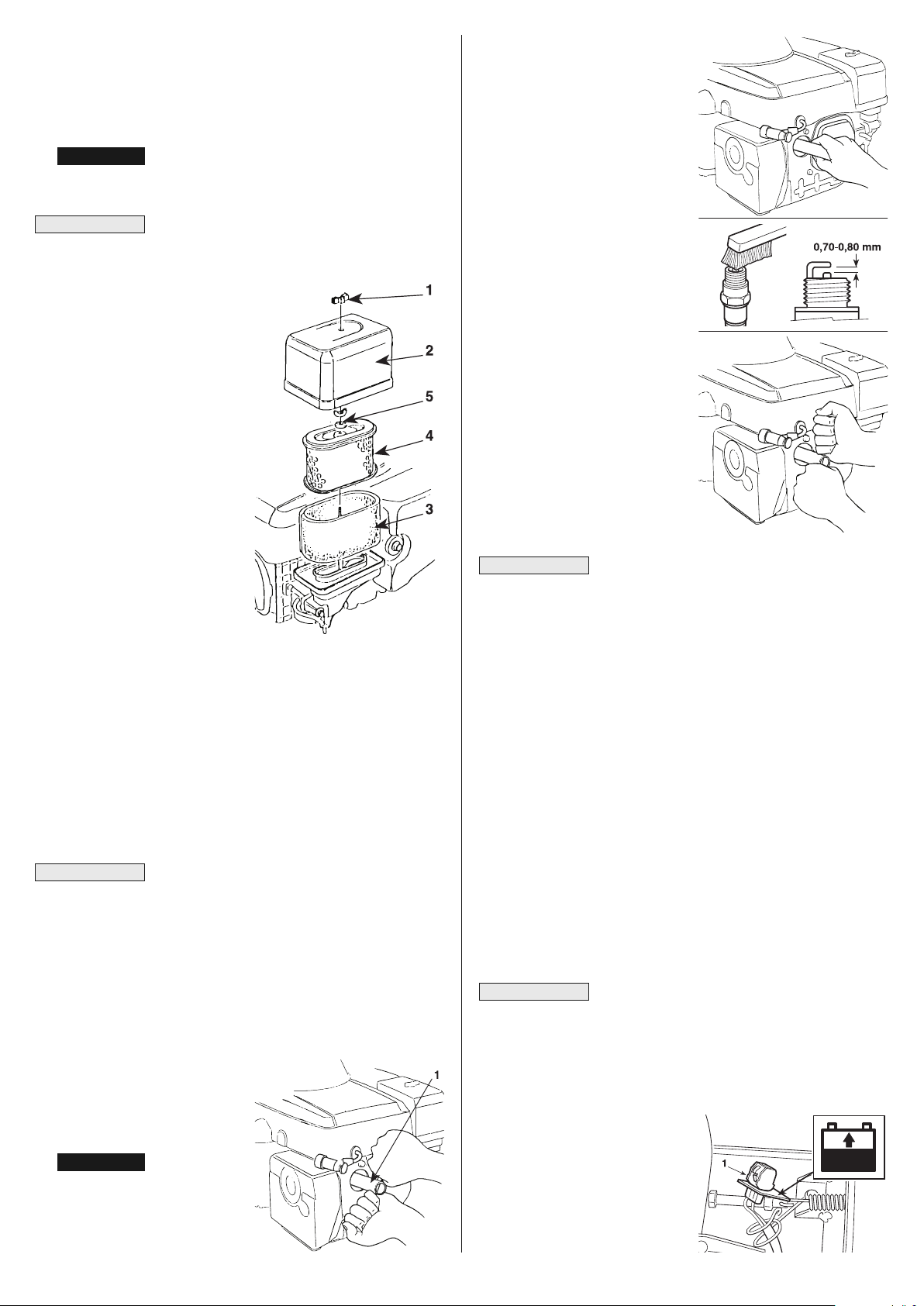 1

2

5

4

3

1

0,70-0,80 mm

1