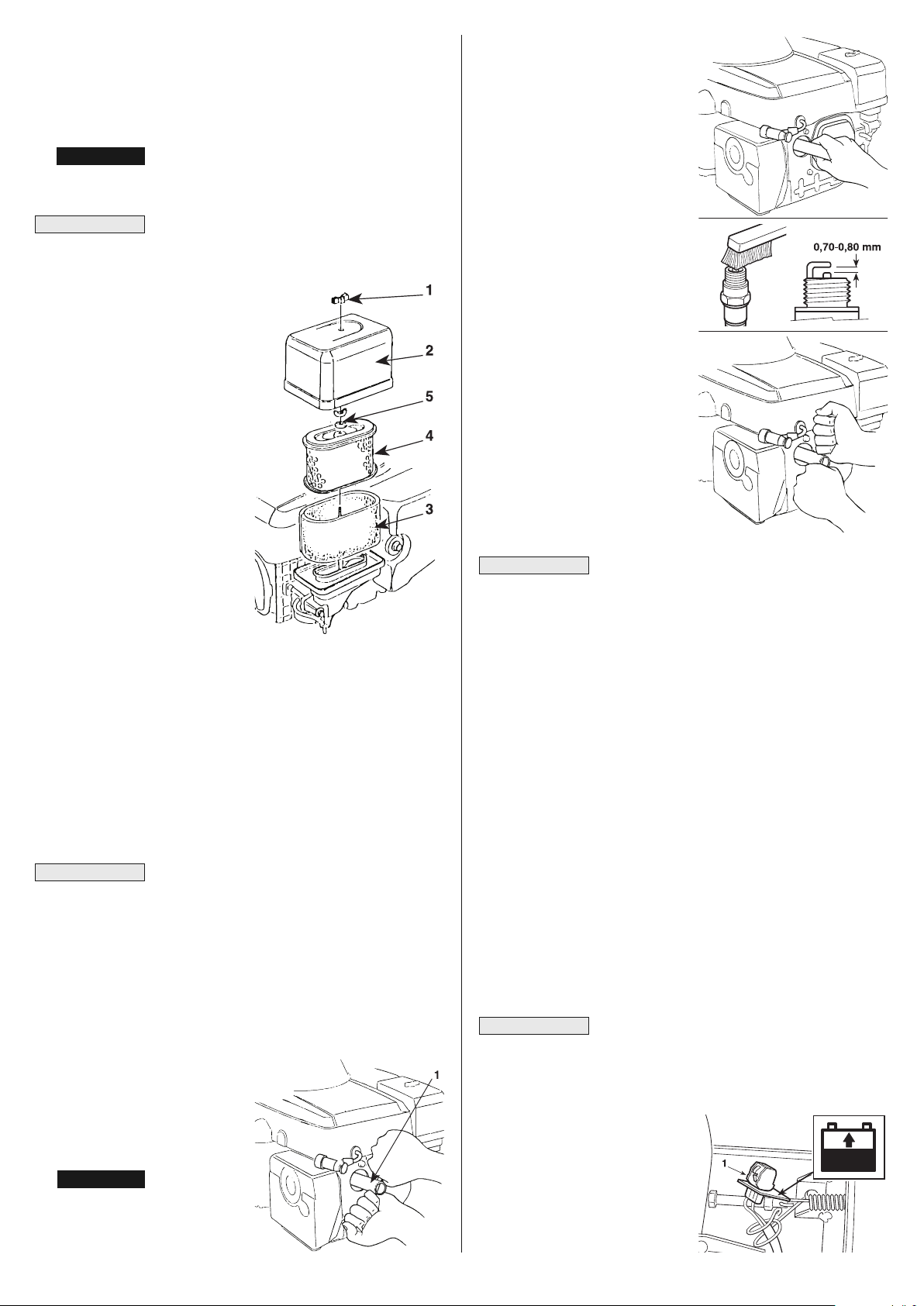 1
2
5
4
3

1

0,70-0,80 mm

1