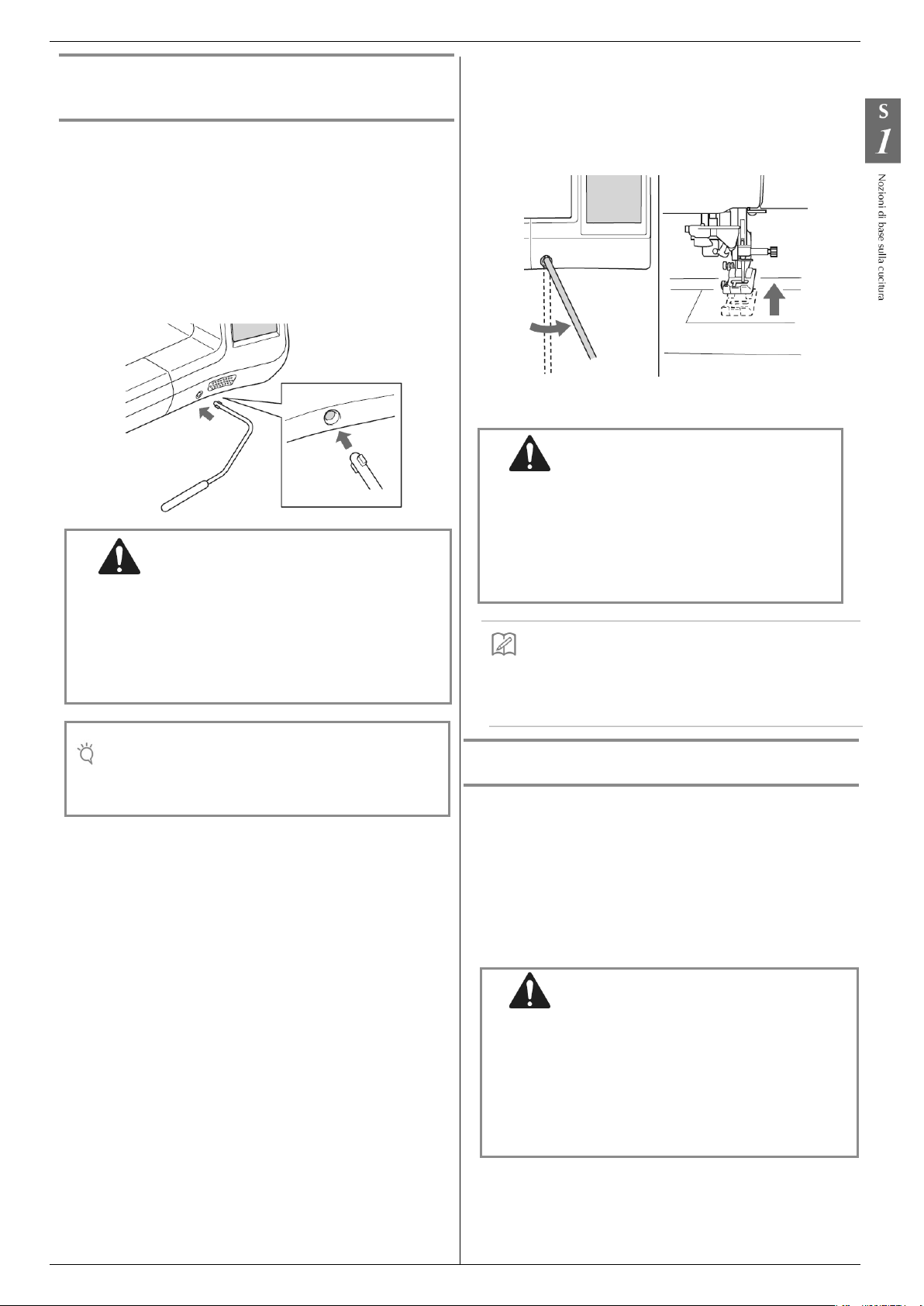 S
1

Nozioni di base sulla cucitura