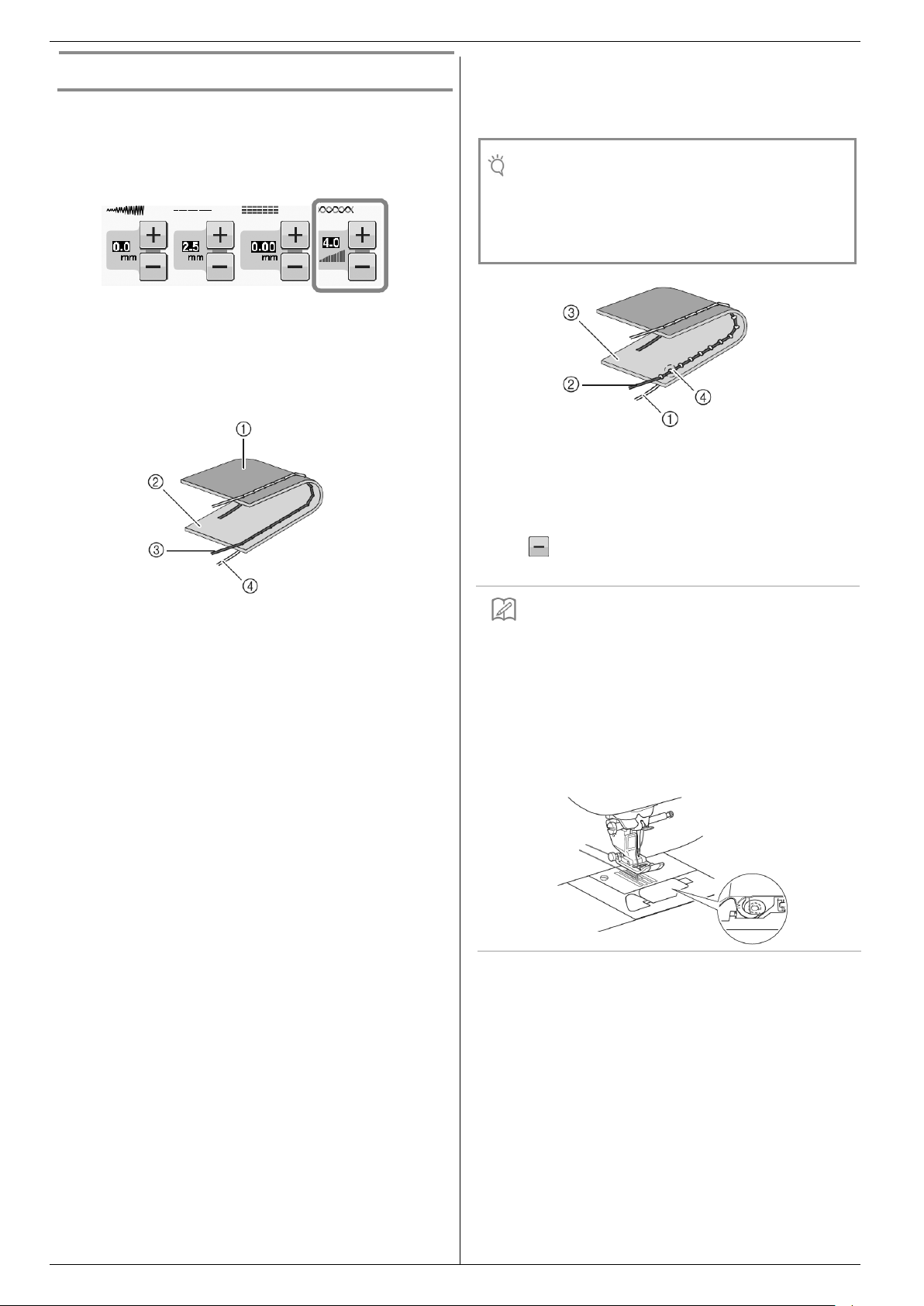 0.0
mm
2.5
mm
0.00
mm
4.0

①
②
③
④

③
②
④
①