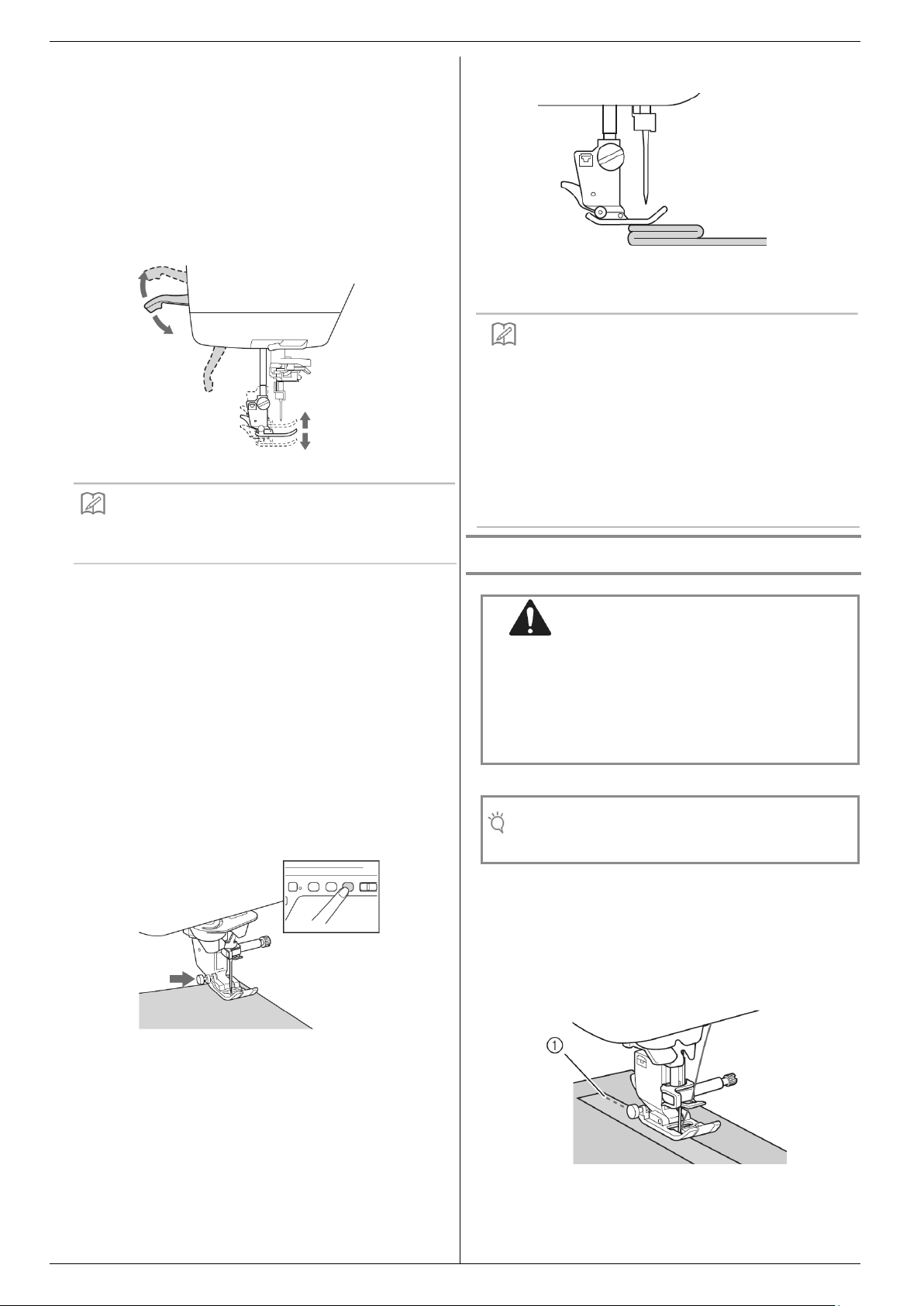 ①