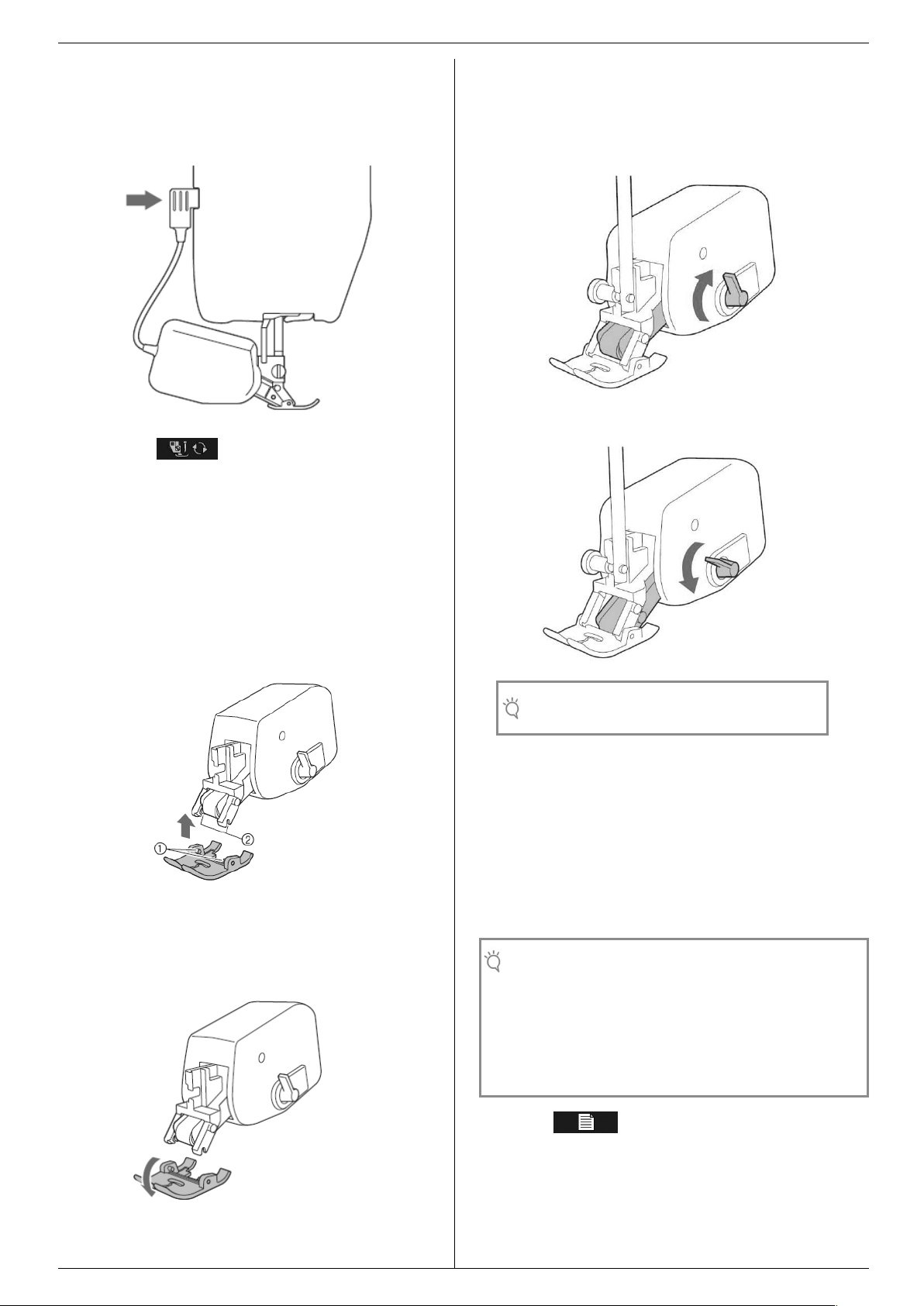 ①
②