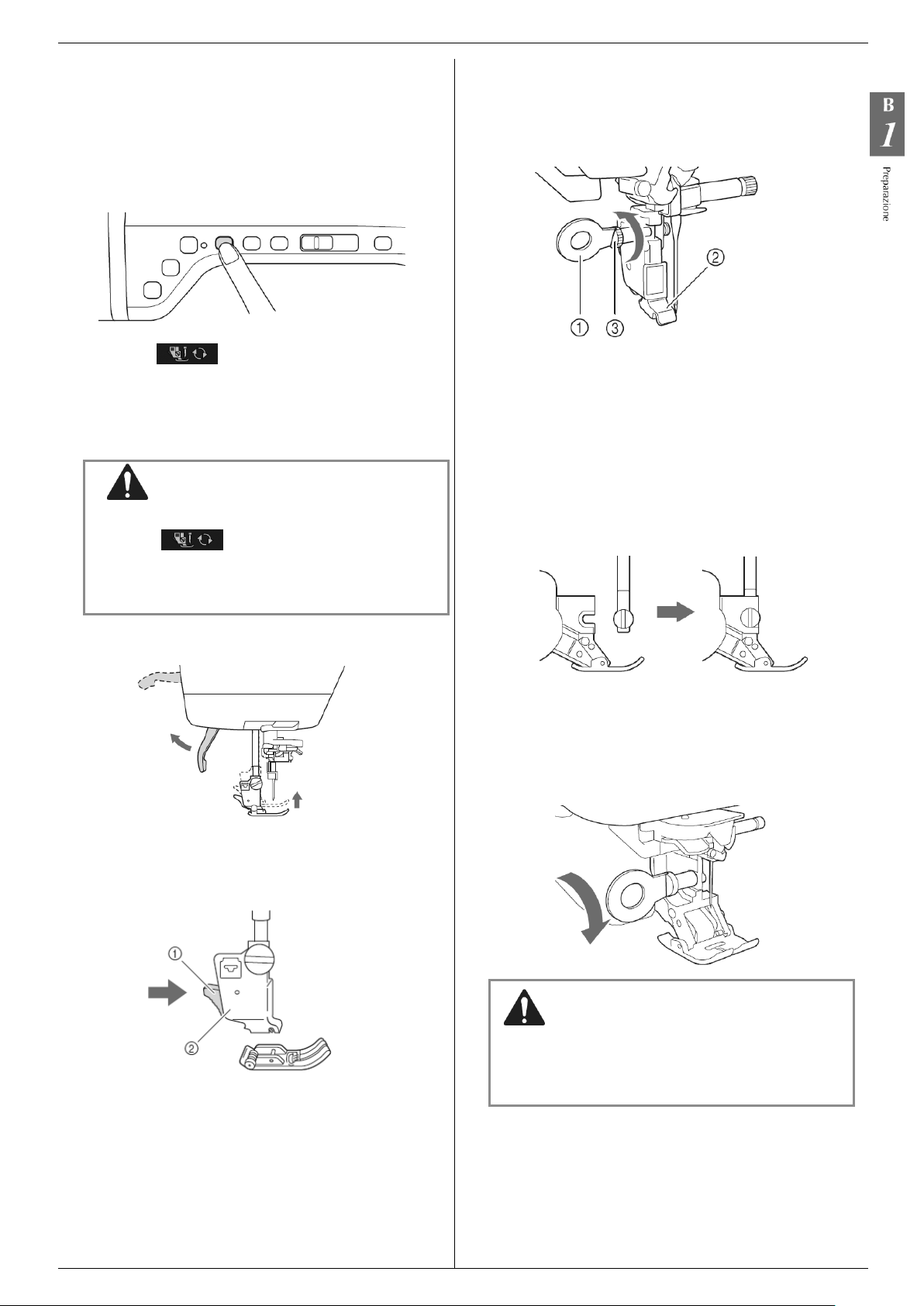 B
1
Preparazione

①
③
②

①
②