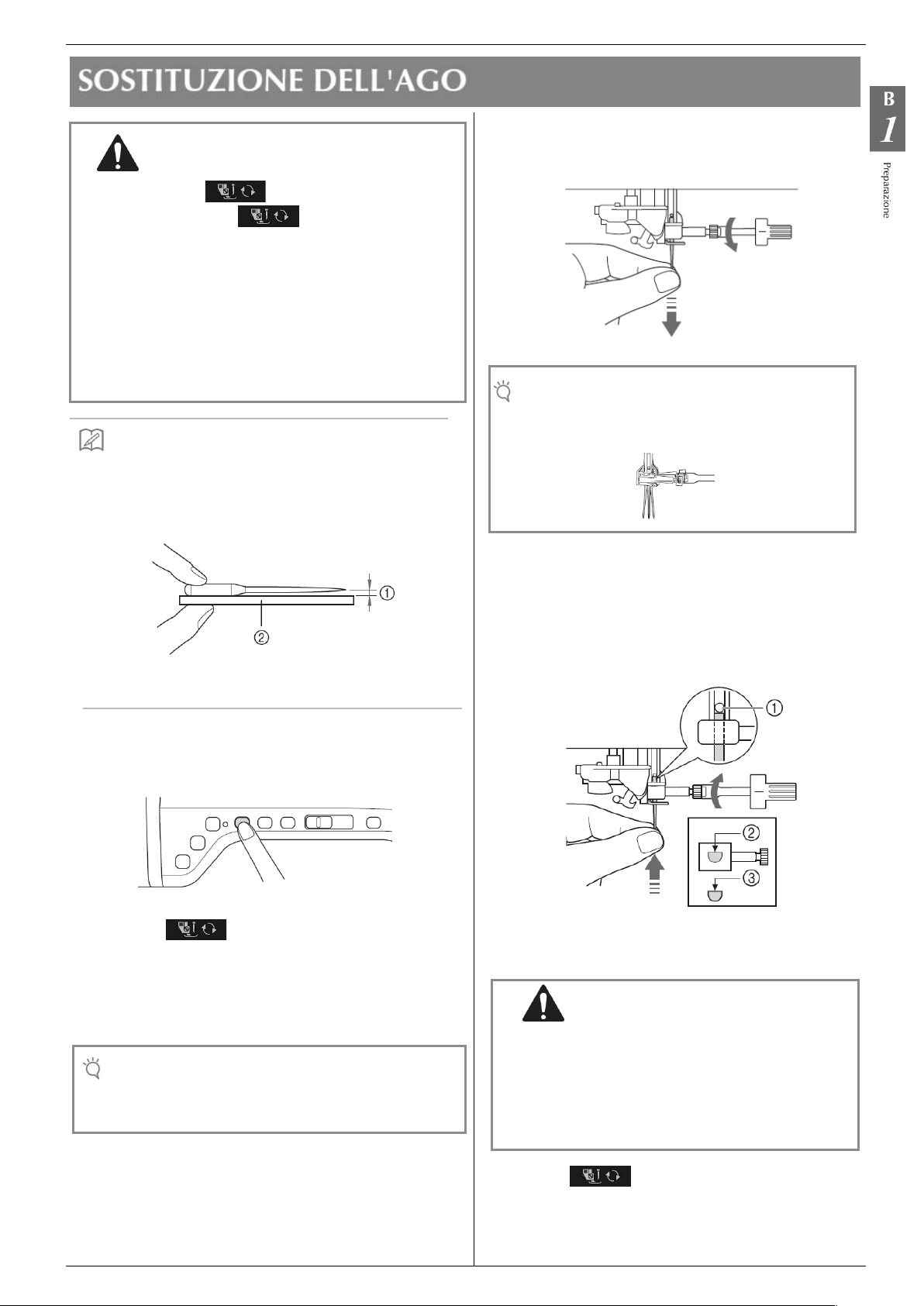 SOSTITUZIONE DELL'AGO

B
1
Preparazione

①
②

①
②
③